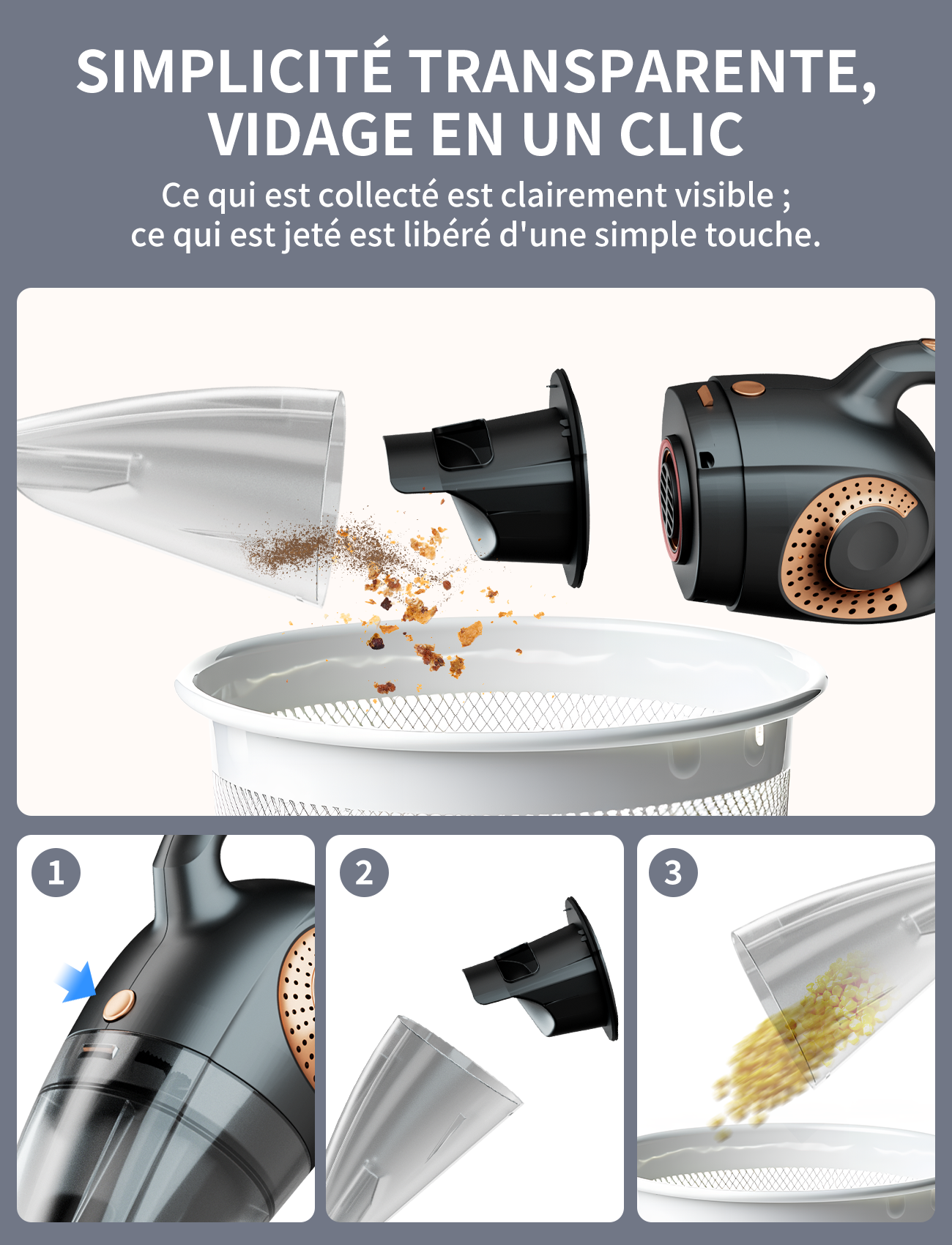 SIMPLICITÉ TRANSPARENTE, VIDAGE EN UN CLIC

Ce qui est collecté est clairement visible ; ce qui est jeté est libéré d'une simple touche.

1

2

3