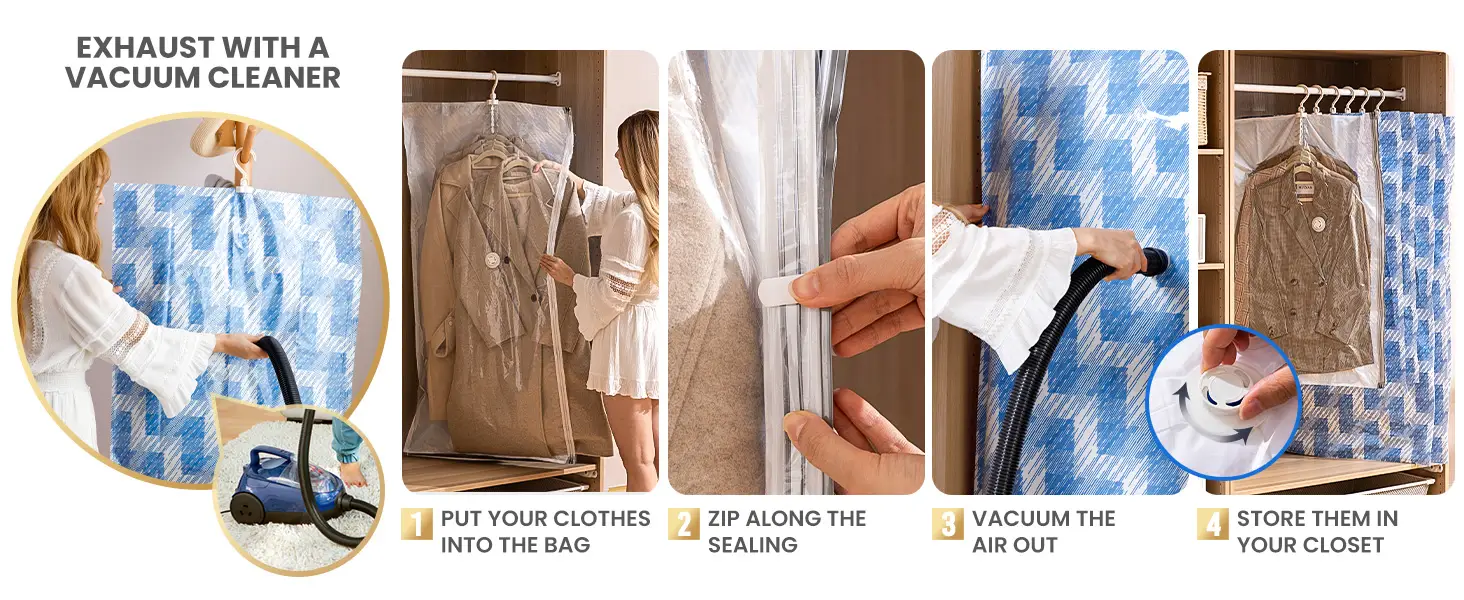 EXHAUST WITH A VACUUM CLEANER

1 PUT YOUR CLOTHES INTO THE BAG

2 ZIP ALONG THE SEALING

3 VACUUM THE AIR OUT

4 STORE THEM IN YOUR CLOSET