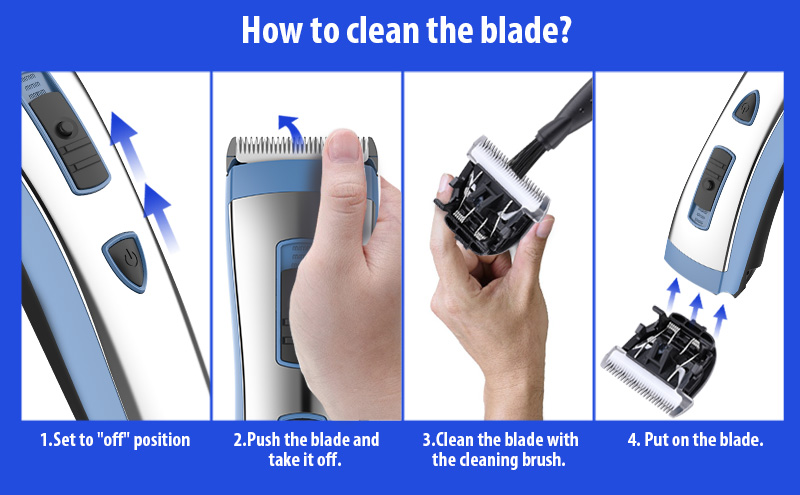 How to clean the blade?

1.Set to "off" position

2.Push the blade and take it off.

3.Clean the blade with the cleaning brush.

4. Put on the blade.