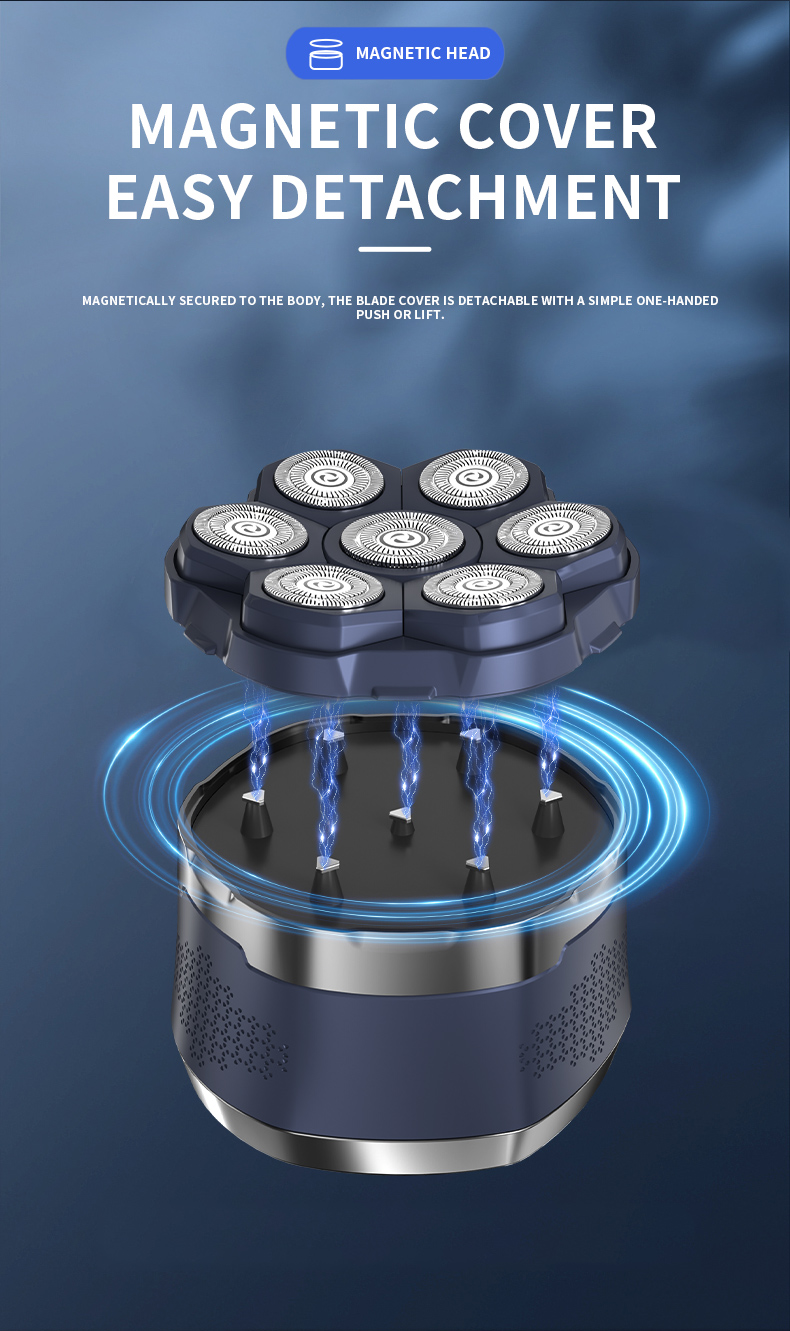 MAGNETIC HEAD

MAGNETIC COVER EASY DETACHMENT

MAGNETICALLY SECURED TO THE BODY, THE BLADE COVER IS DETACHABLE WITH A SIMPLE ONE-HANDED PUSH OR LIFT.