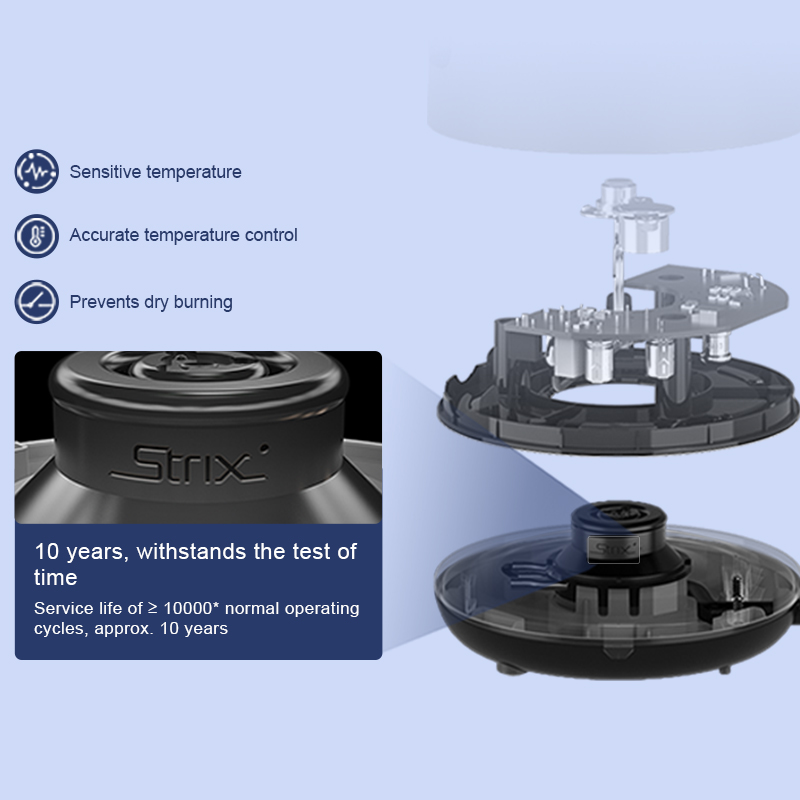 Sensitive temperature

Accurate temperature control

Prevents dry burning

Strix

10 years, withstands the test of time

Service life of ≥ 10000* normal operating cycles, approx. 10 years

Strix