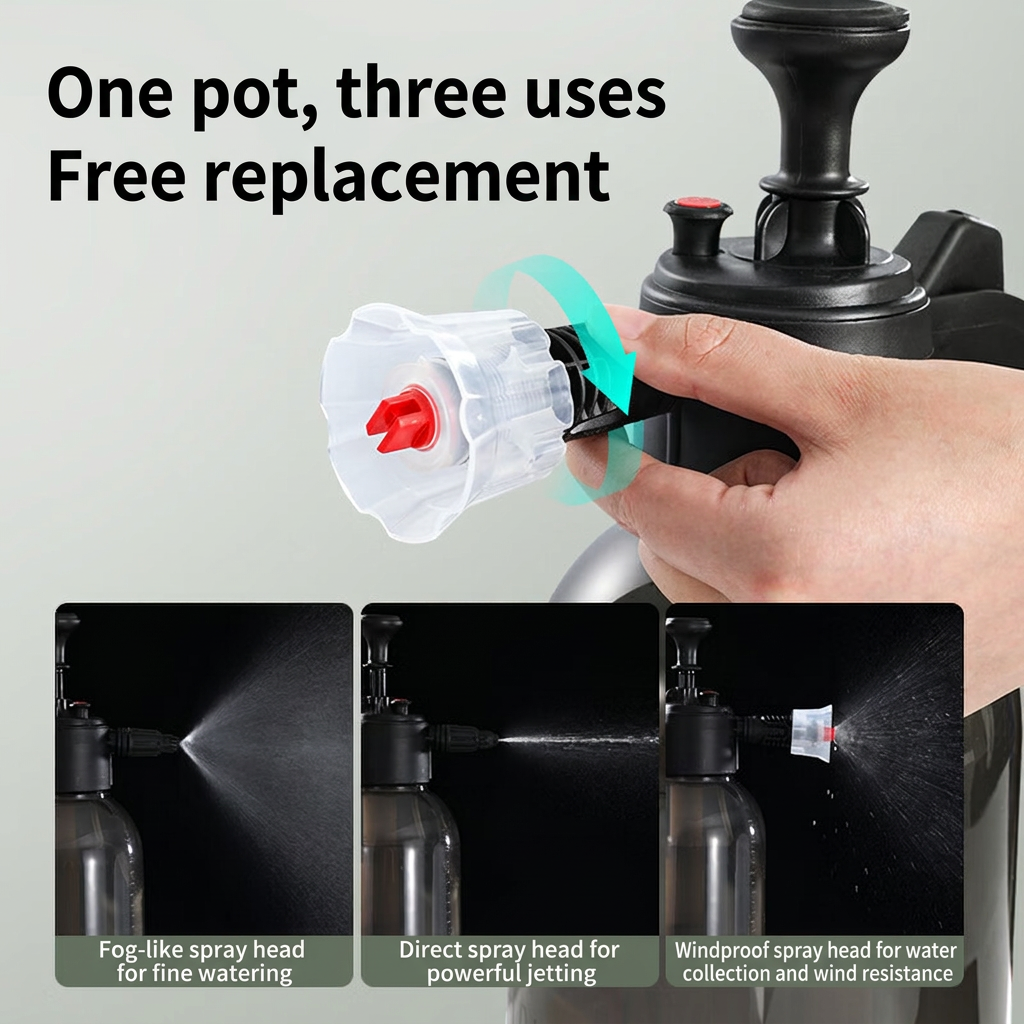 One pot, three uses
Free replacement

Fog-like spray head for fine watering

Direct spray head for powerful jetting

Windproof spray head for water collection and wind resistance