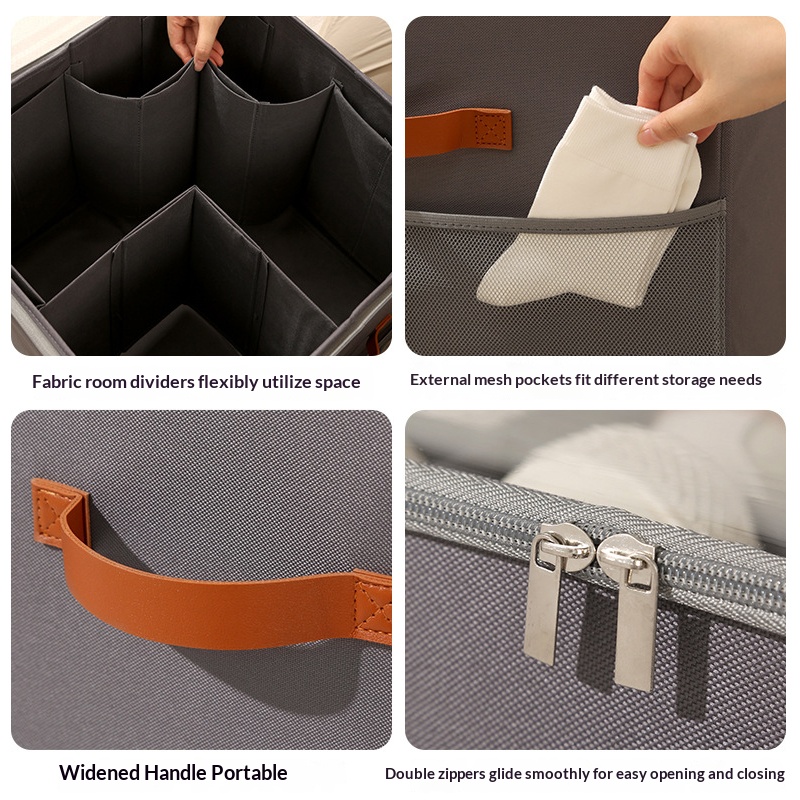 Fabric room dividers flexibly utilize space

External mesh pockets fit different storage needs

Widened Handle Portable

Double zippers glide smoothly for easy opening and closing