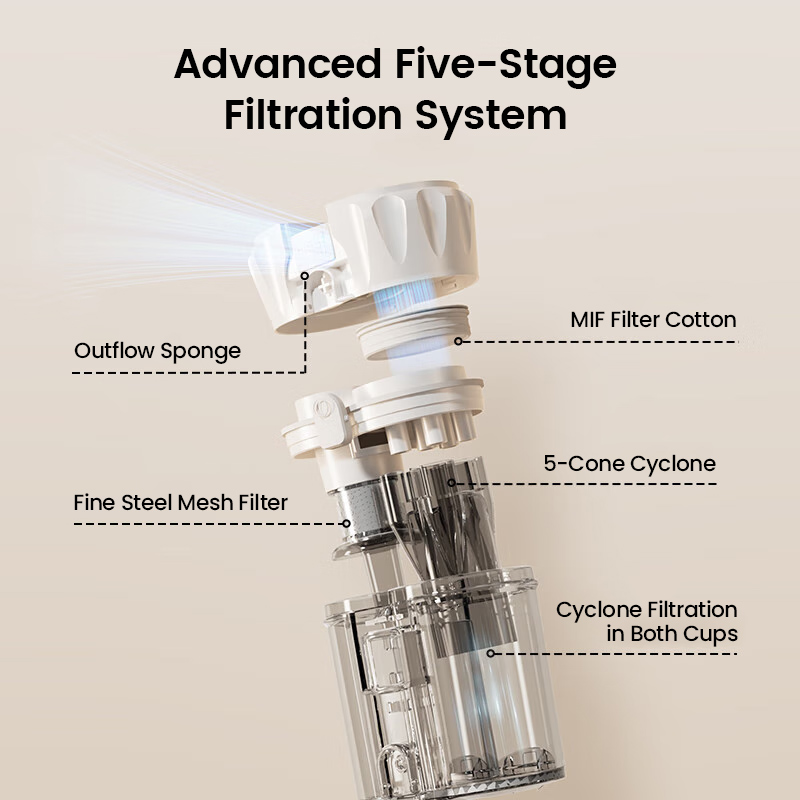 Advanced Five-Stage Filtration System

MIF Filter Cotton

Outflow Sponge

5-Cone Cyclone

Fine Steel Mesh Filter

Cyclone Filtration in Both Cups