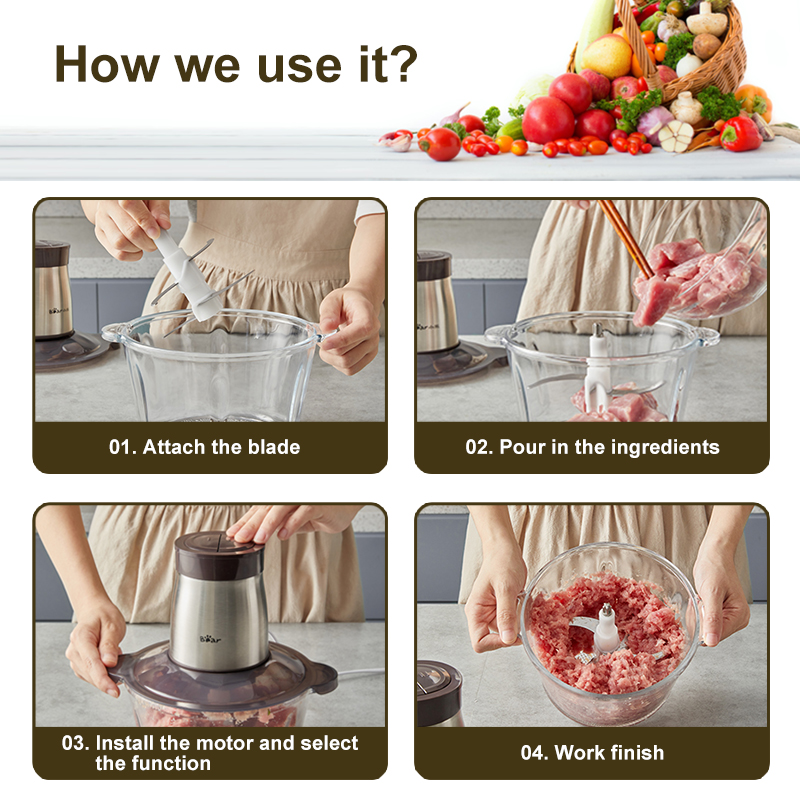 How we use it?

Bear

01. Attach the blade

Bear

02. Pour in the ingredients

Bear

03. Install the motor and select the function

04. Work finish