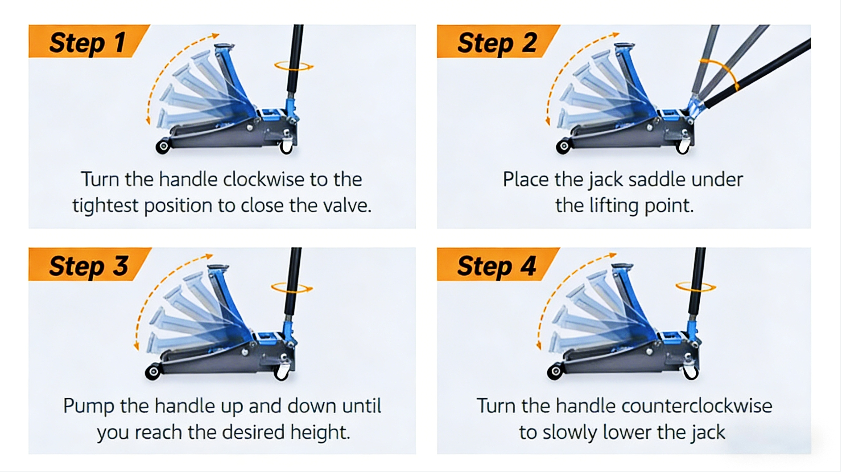 Step 1

Turn the handle clockwise to the tightest position to close the valve.

Step 2

Place the jack saddle under the lifting point.

Step 3

Pump the handle up and down until you reach the desired height.

Step 4

Turn the handle counterclockwise to slowly lower the jack