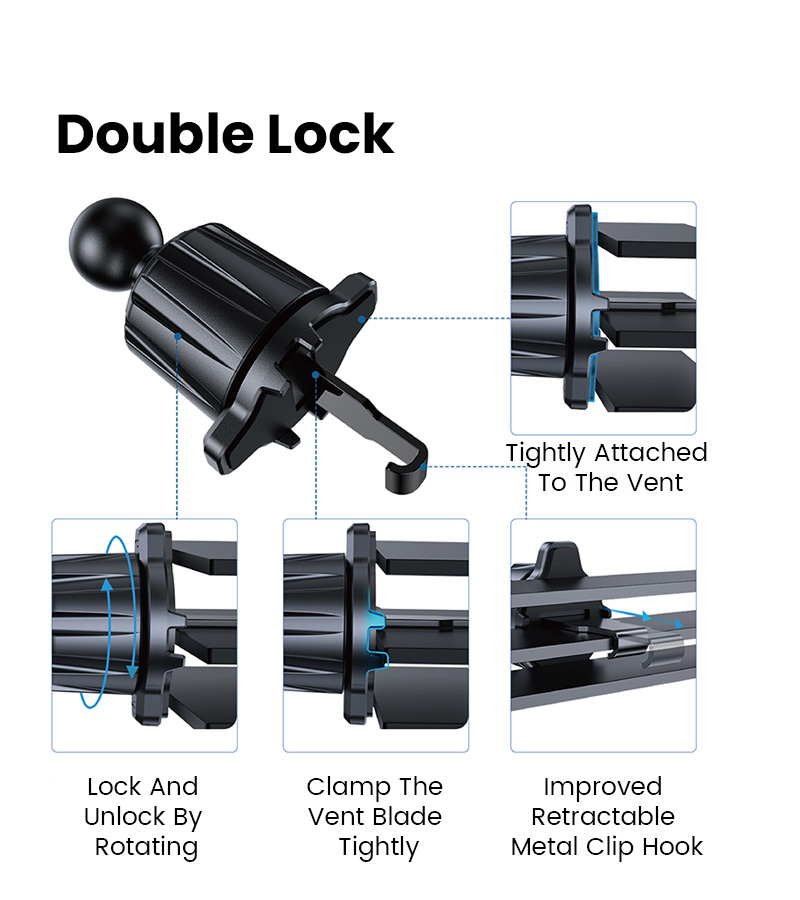 Double Lock

Tightly Attached To The Vent

Lock And Unlock By Rotating

Clamp The Vent Blade Tightly

Improved Retractable Metal Clip Hook