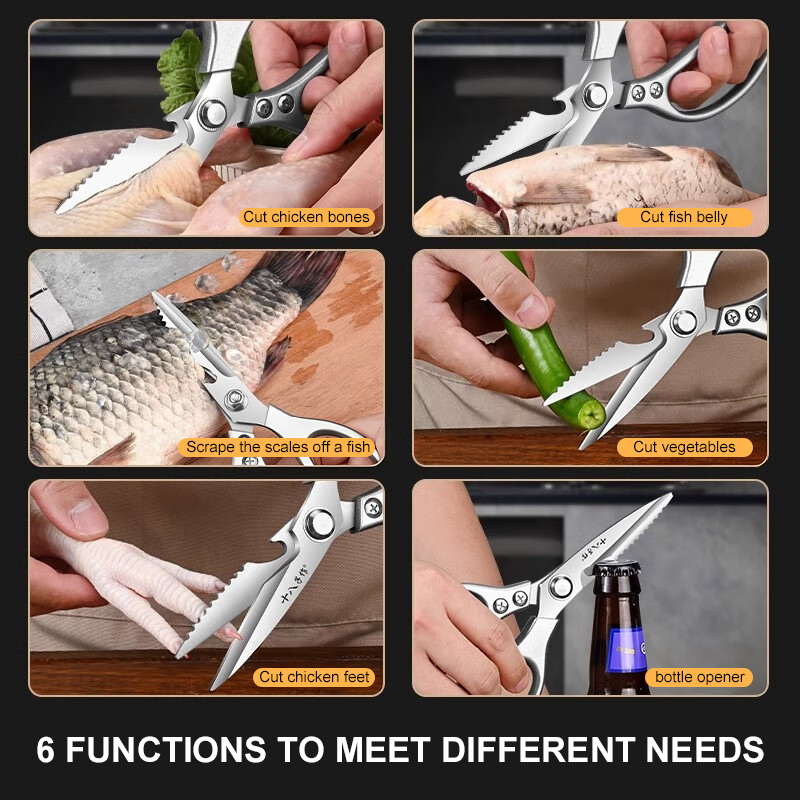 Cut chicken bones

Cut fish belly

Scrape the scales off a fish

Cut vegetables

十八子作

Cut chicken feet

十八子作

bottle opener

6 FUNCTIONS TO MEET DIFFERENT NEEDS