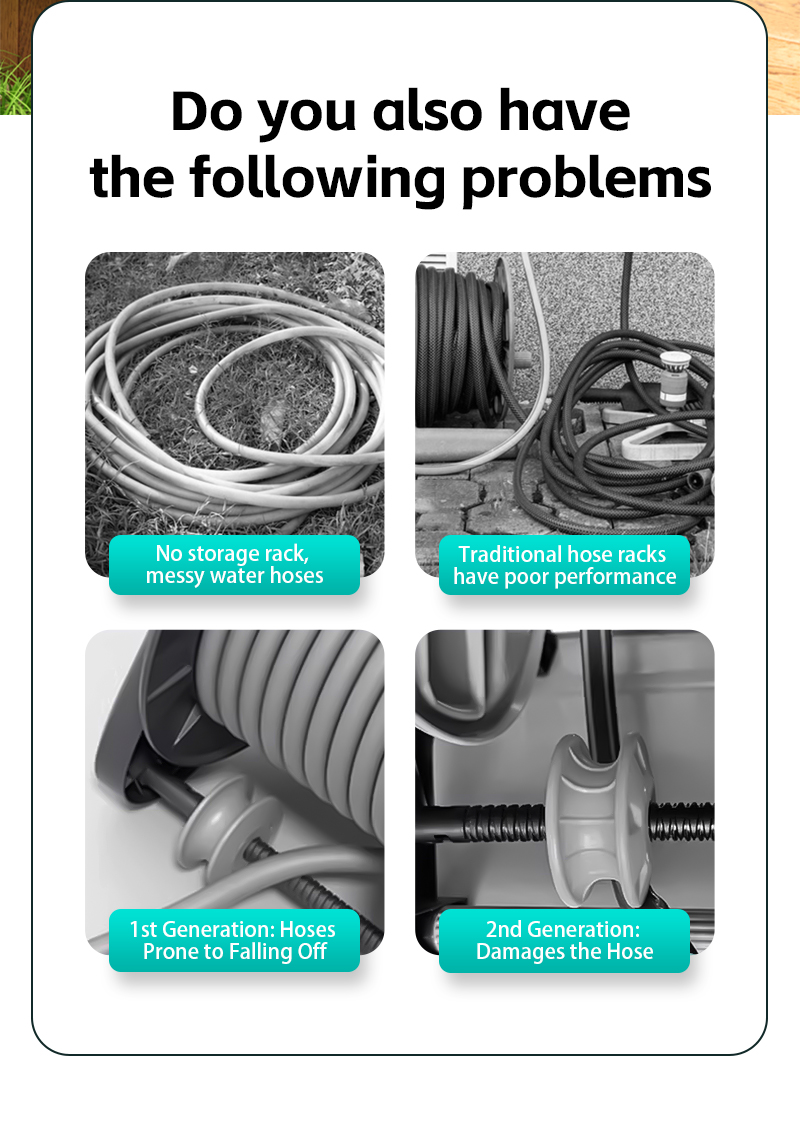 Do you also have the following problems

No storage rack, messy water hoses

Traditional hose racks have poor performance

1st Generation: Hoses Prone to Falling Off

2nd Generation: Damages the Hose