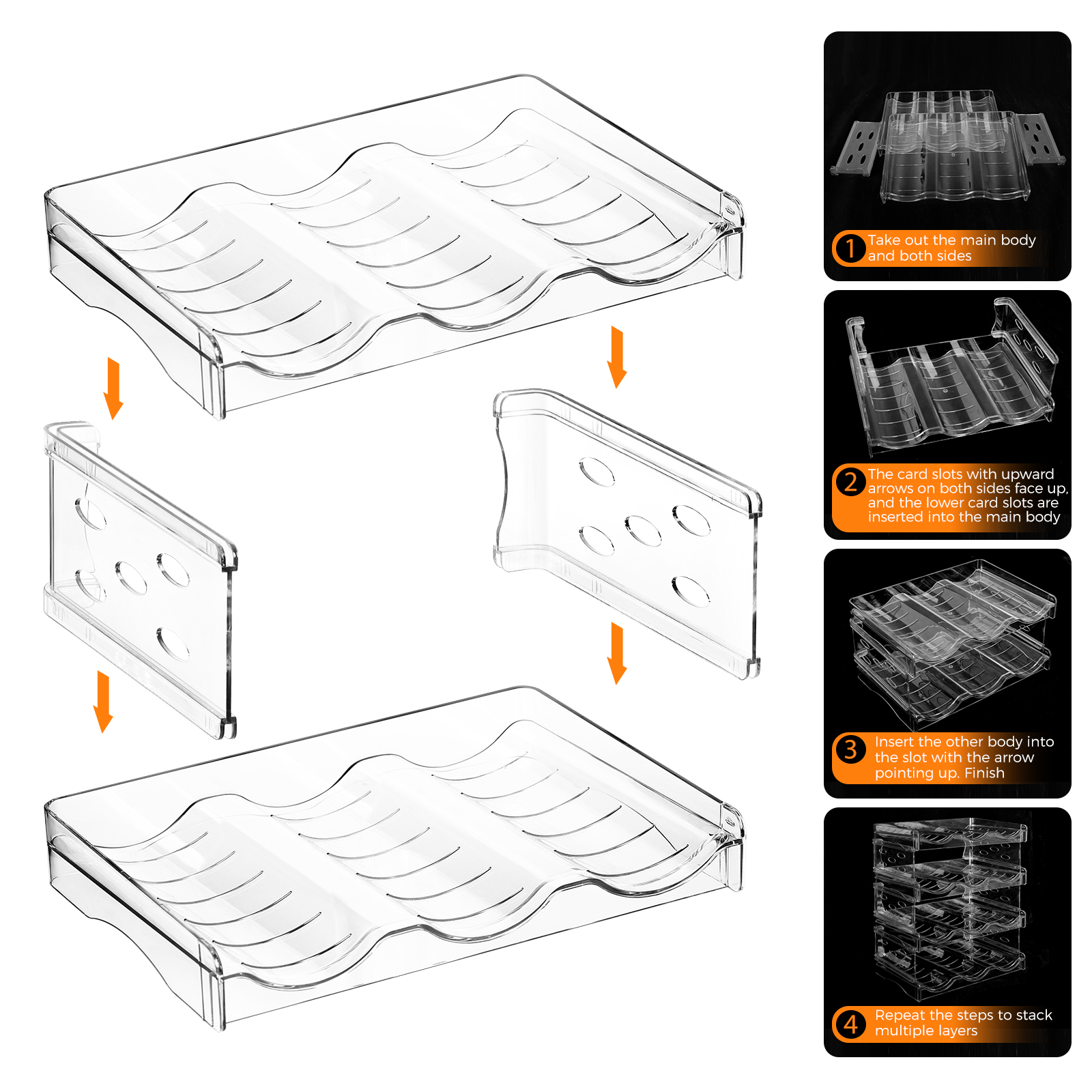 1 Take out the main body and both sides

2 The card slots with upward arrows on both sides face up, and the lower card slots are inserted into the main body

3 Insert the other body into the slot with the arrow pointing up. Finish

4 Repeat the steps to stack multiple layers