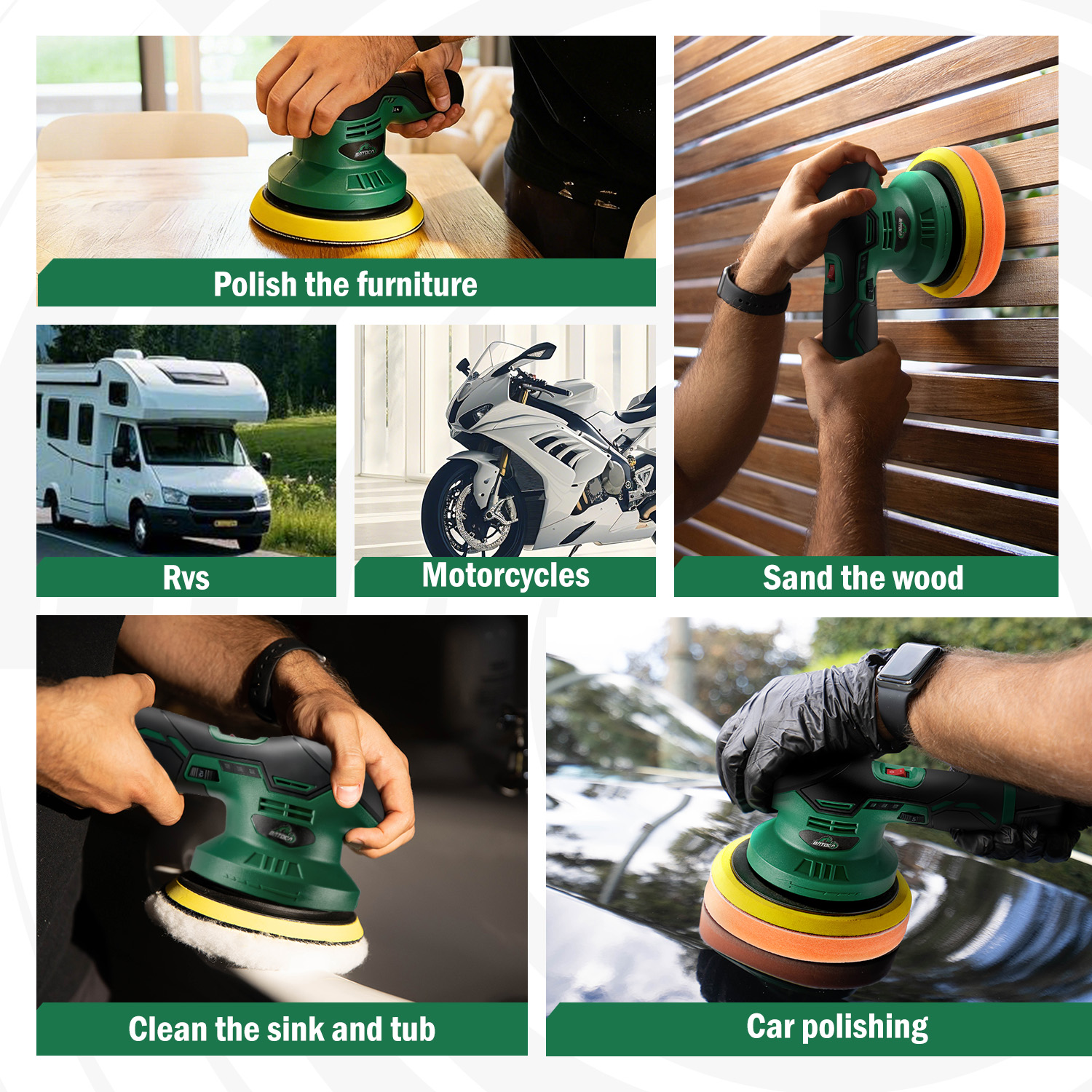 Polish the furniture

Rvs

Motorcycles

Sand the wood

Clean the sink and tub

Car polishing