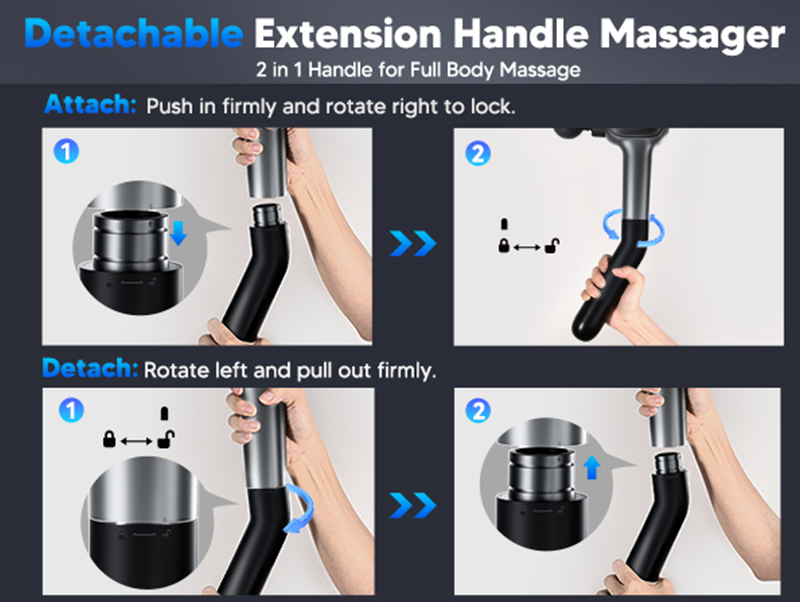 Detachable Extension Handle Massager
2 in 1 Handle for Full Body Massage

Attach: Push in firmly and rotate right to lock.

1

2

Detach: Rotate left and pull out firmly.

1

2