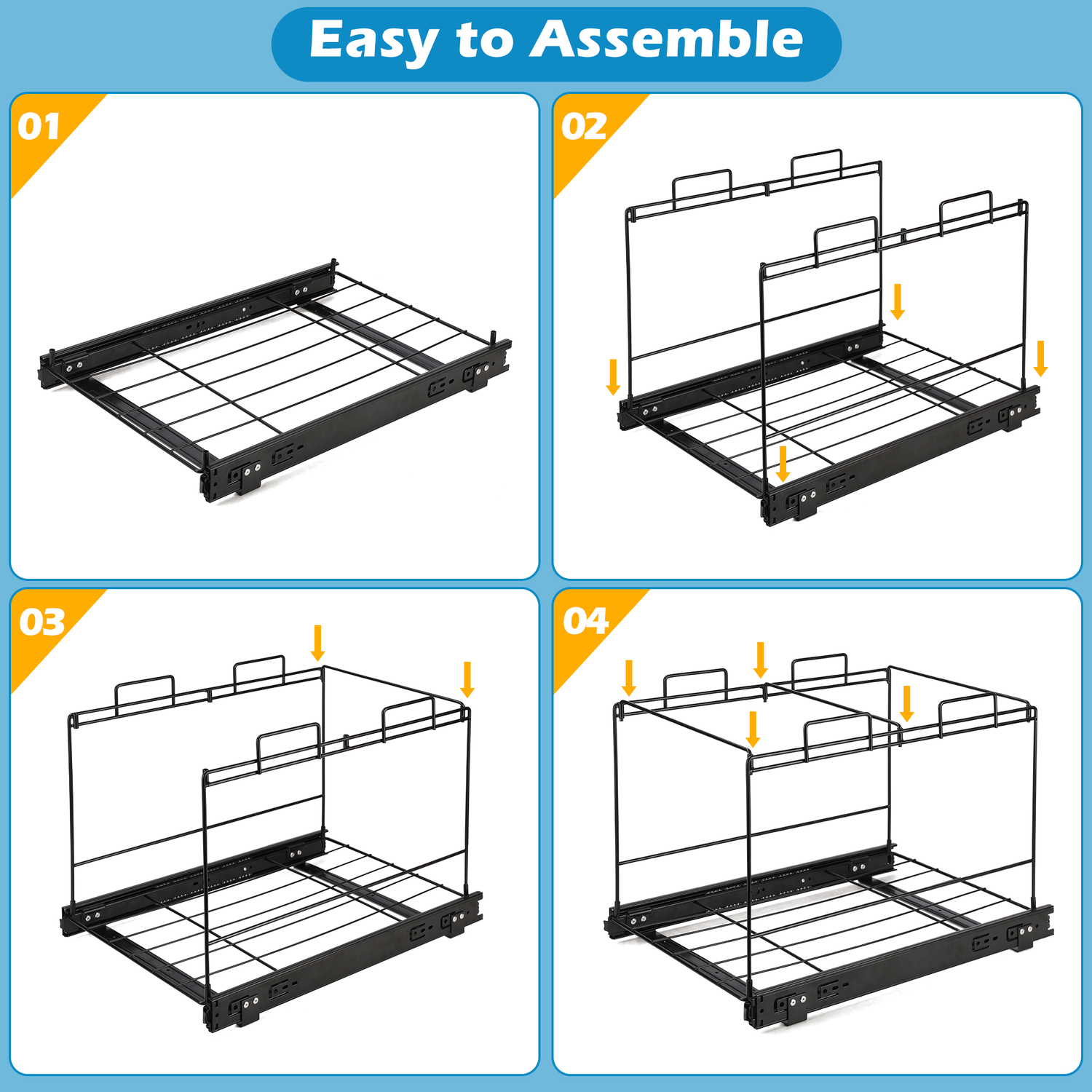 Easy to Assemble

01

02

03

04