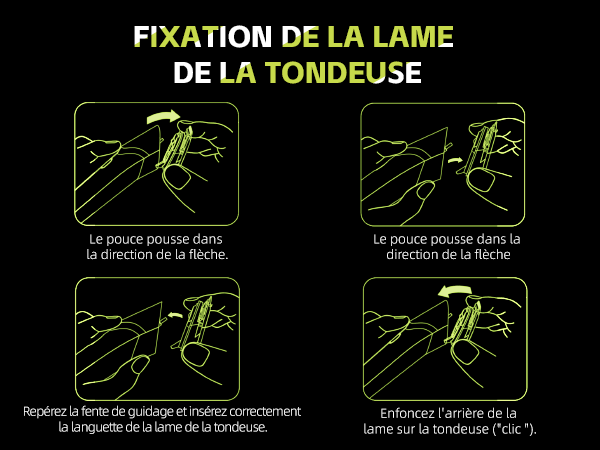 FIXATION DE LA LAME DE LA TONDEUSE

Le pouce pousse dans la direction de la flèche.

Le pouce pousse dans la direction de la flèche

Repérez la fente de guidage et insérez correctement la languette de la lame de la tondeuse.

Enfoncez l'arrière de la lame sur la tondeuse ("clic ").