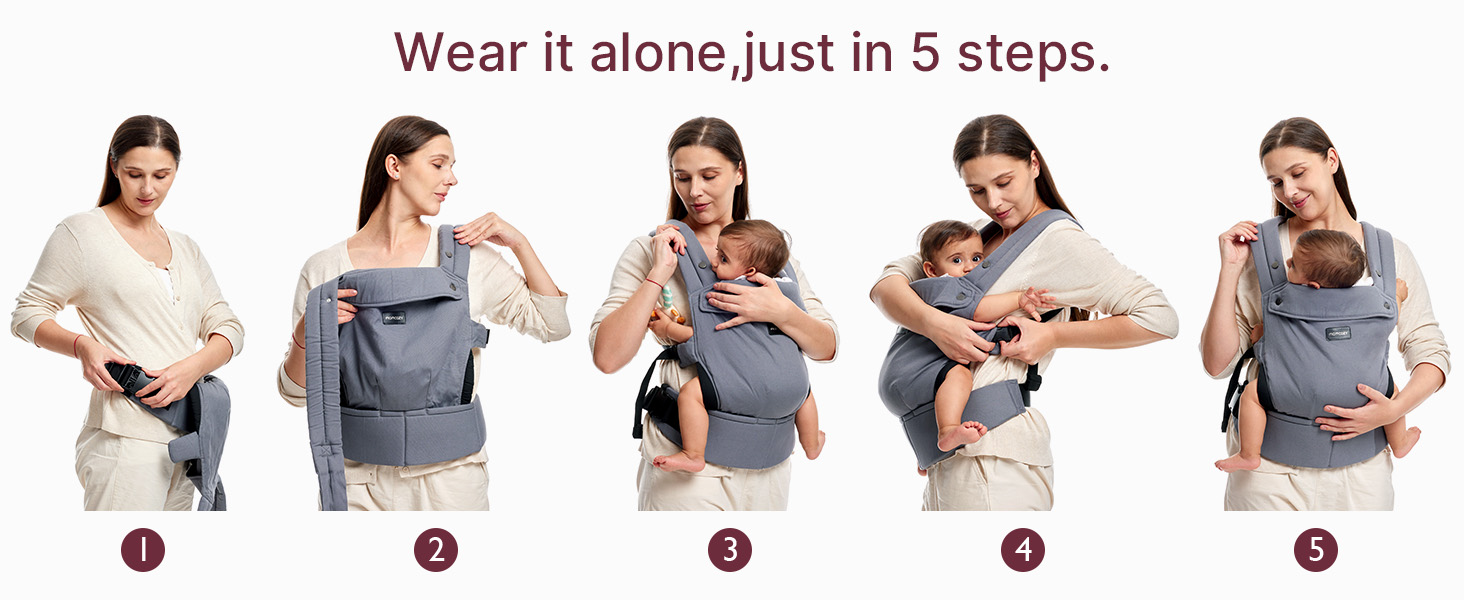 Wear it alone,just in 5 steps.

1

2

3

4

5