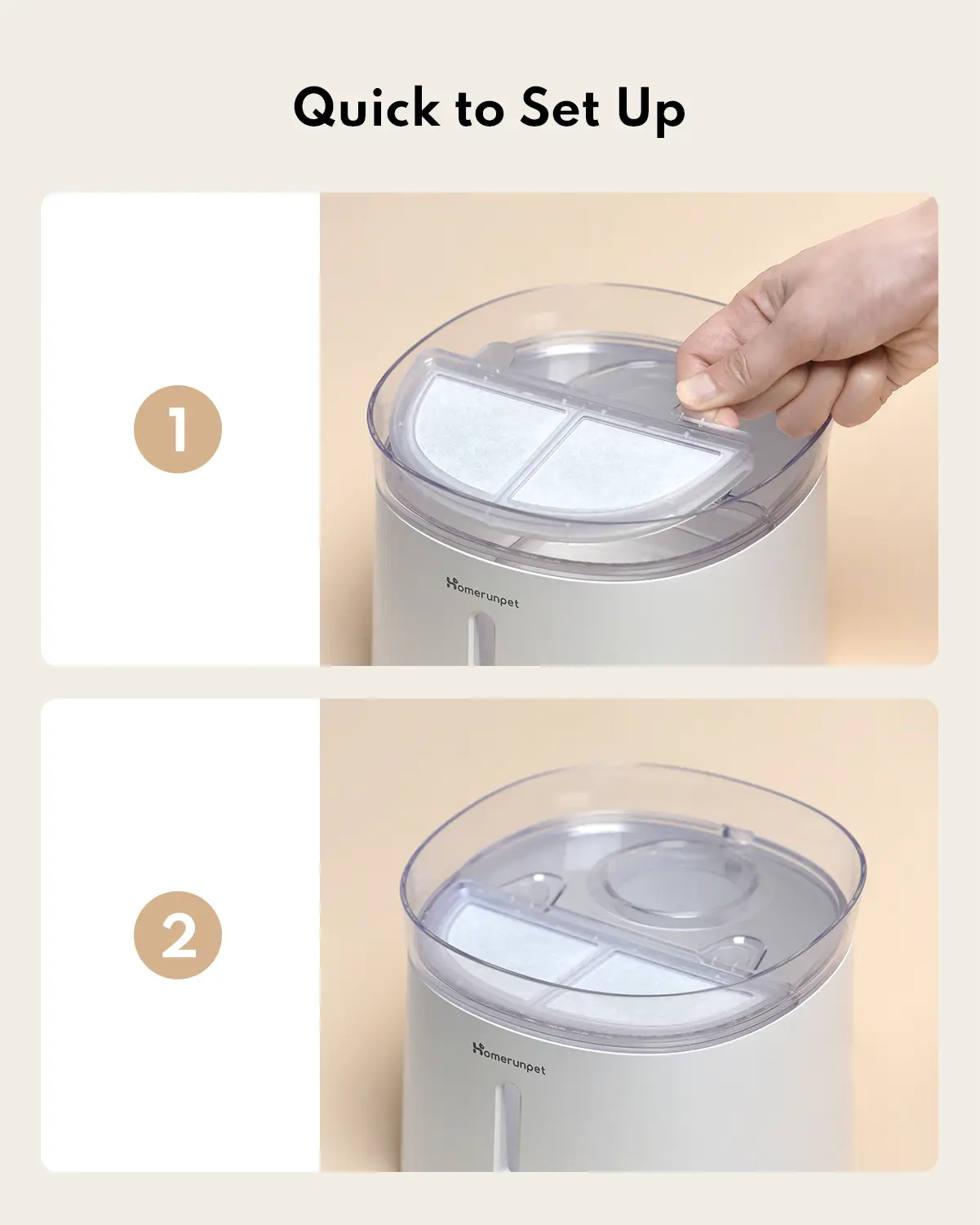 Quick to Set Up

1

Homerunpet

2

Homerunpet