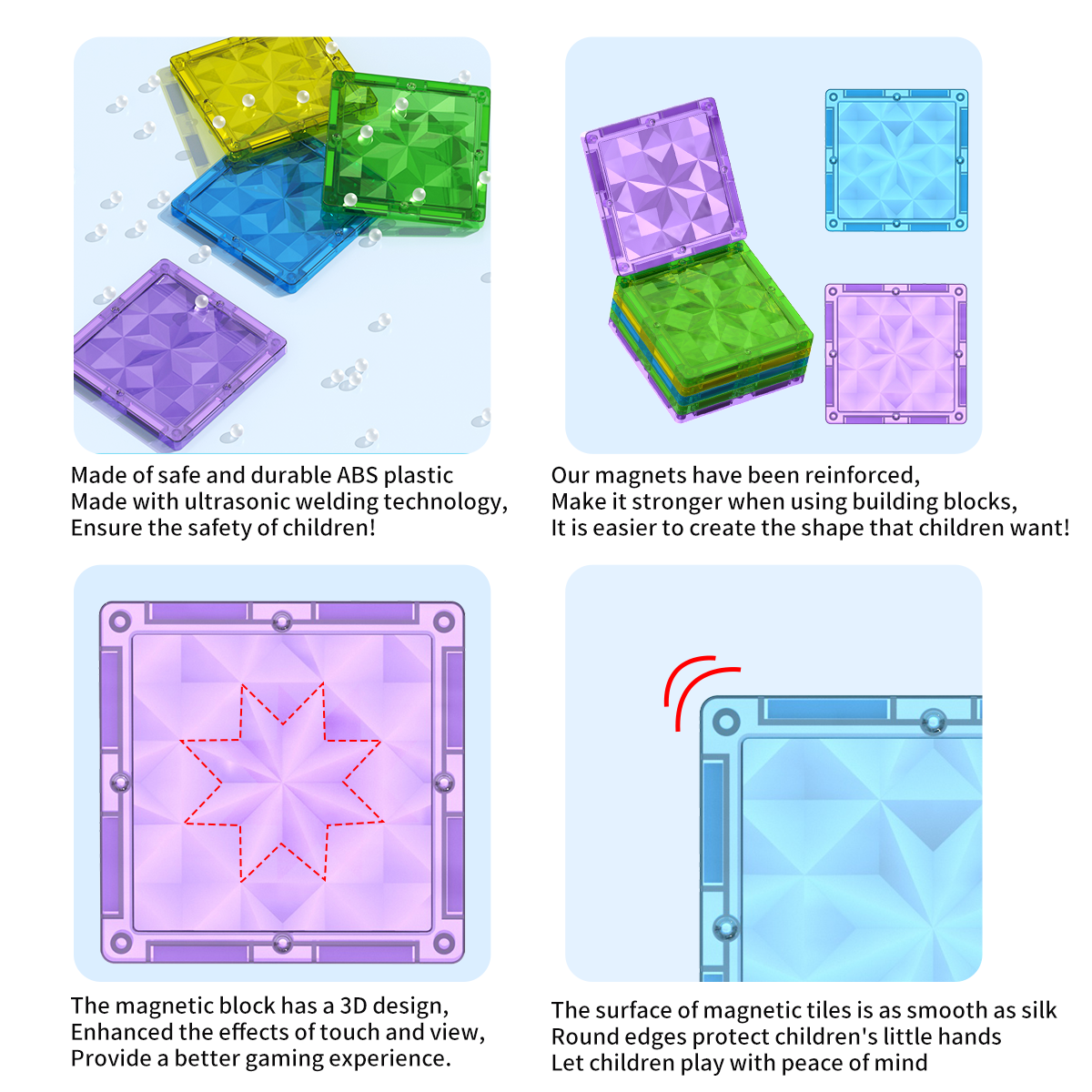 Made of safe and durable ABS plastic
Made with ultrasonic welding technology,
Ensure the safety of children!

Our magnets have been reinforced,
Make it stronger when using building blocks,
It is easier to create the shape that children want!

The magnetic block has a 3D design,
Enhanced the effects of touch and view,
Provide a better gaming experience.

The surface of magnetic tiles is as smooth as silk
Round edges protect children's little hands
Let children play with peace of mind