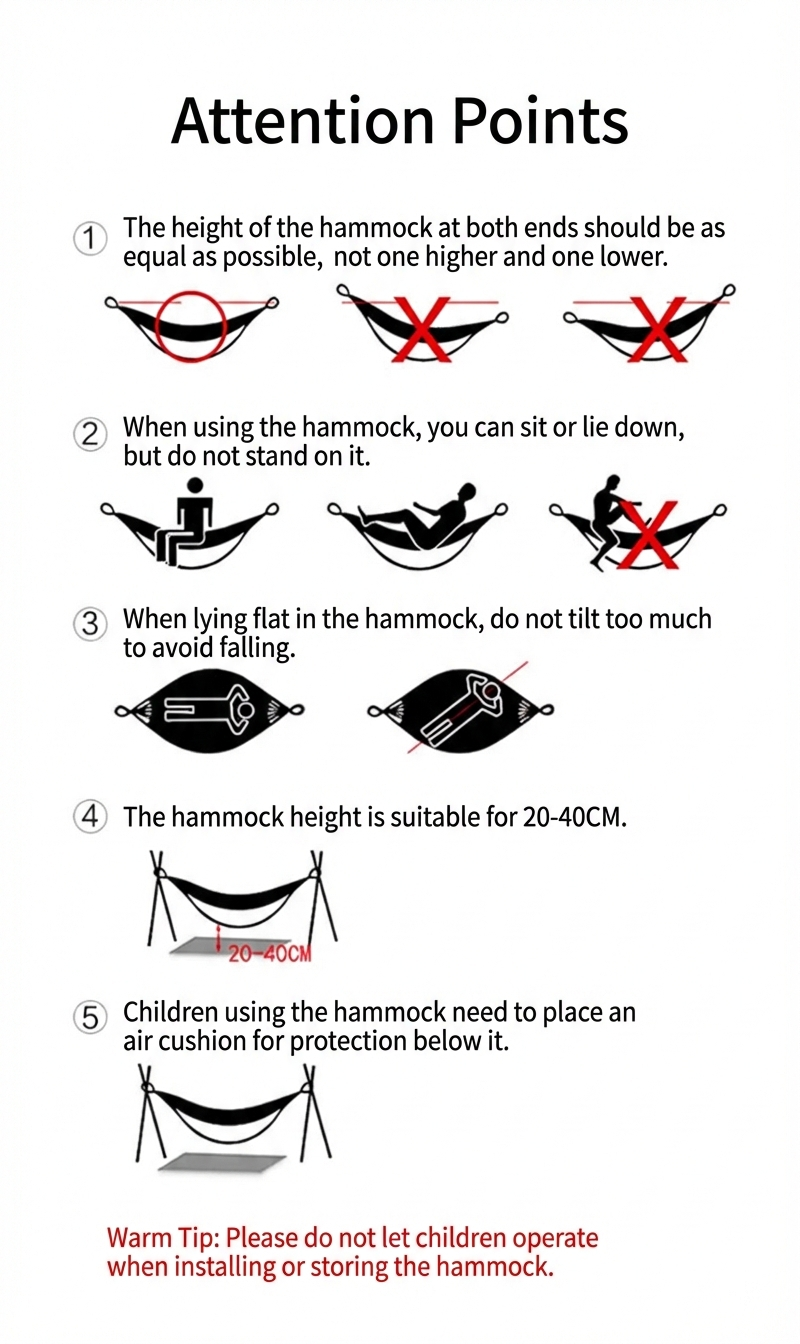 Attention Points

① The height of the hammock at both ends should be as equal as possible, not one higher and one lower.

② When using the hammock, you can sit or lie down, but do not stand on it.

③ When lying flat in the hammock, do not tilt too much to avoid falling.

④ The hammock height is suitable for 20-40CM.

20-40CM

⑤ Children using the hammock need to place an air cushion for protection below it.

Warm Tip: Please do not let children operate when installing or storing the hammock.