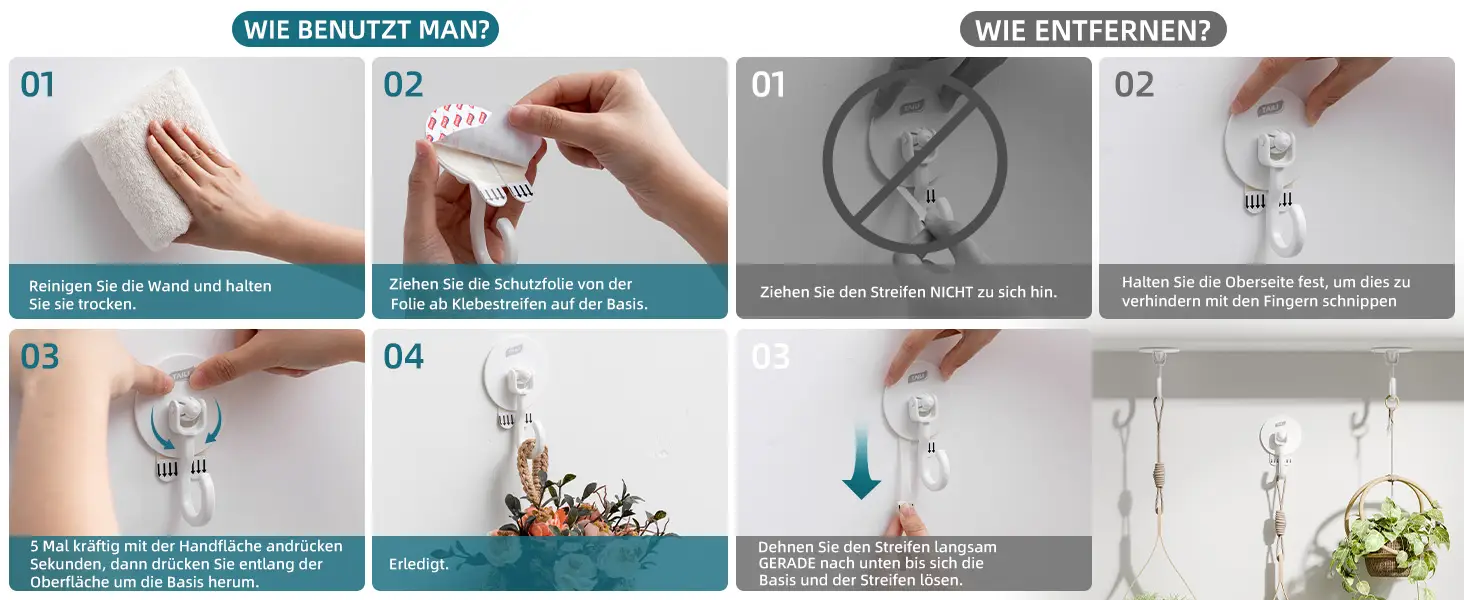 WIE BENUTZT MAN?

01
Reinigen Sie die Wand und halten Sie sie trocken.

02
Ziehen Sie die Schutzfolie von der Folie ab Klebestreifen auf der Basis.

03
5 Mal kräftig mit der Handfläche andrücken Sekunden, dann drücken Sie entlang der Oberfläche um die Basis herum.

04
Erledigt.

WIE ENTFERNEN?

01
Ziehen Sie den Streifen NICHT zu sich hin.

02
Halten Sie die Oberseite fest, um dies zu verhindern mit den Fingern schnippen

03
Dehnen Sie den Streifen langsam GERADE nach unten bis sich die Basis und der Streifen lösen.