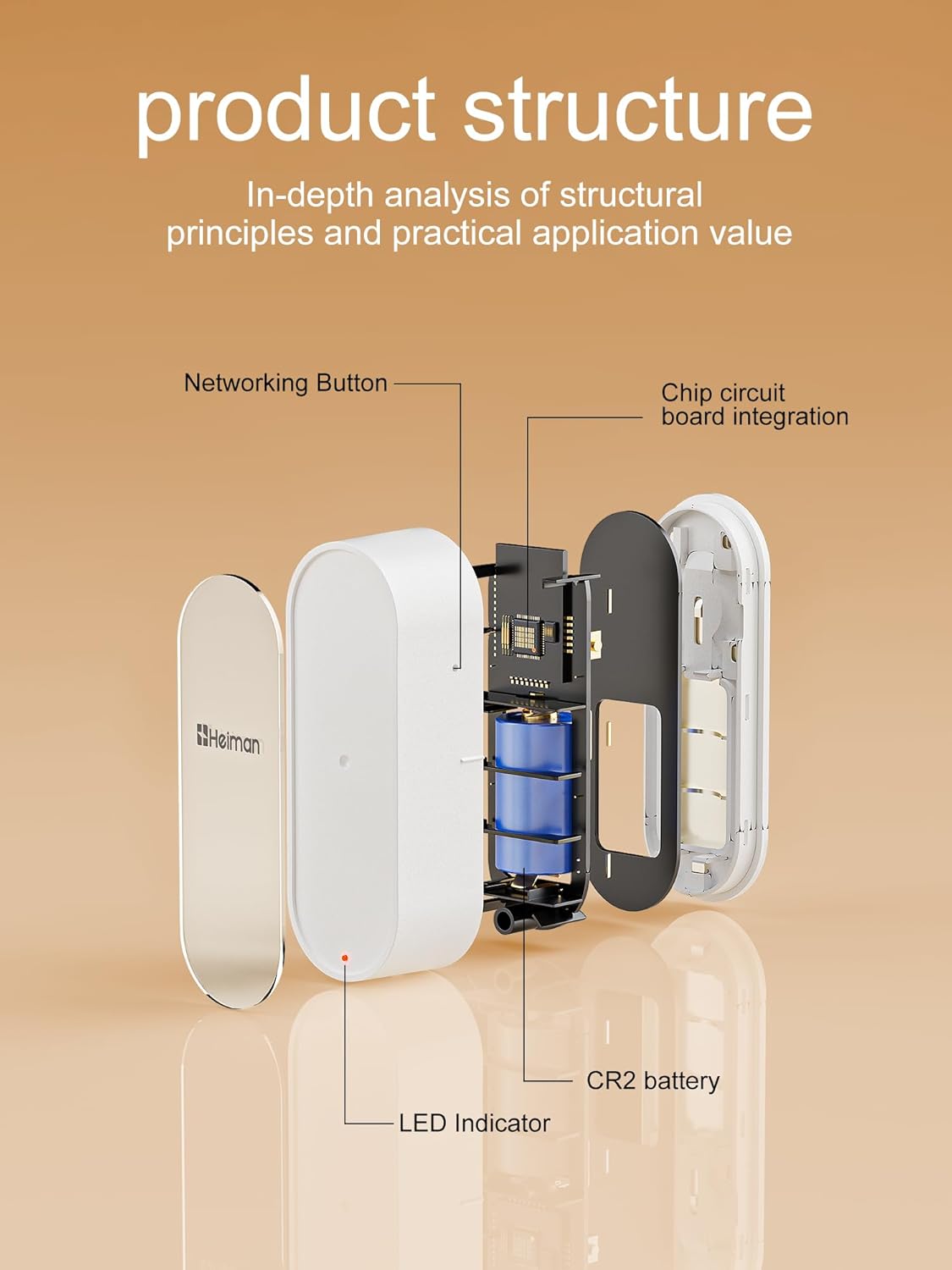 product structure

In-depth analysis of structural principles and practical application value

Networking Button

Chip circuit board integration

Heiman

CR2 battery

LED Indicator