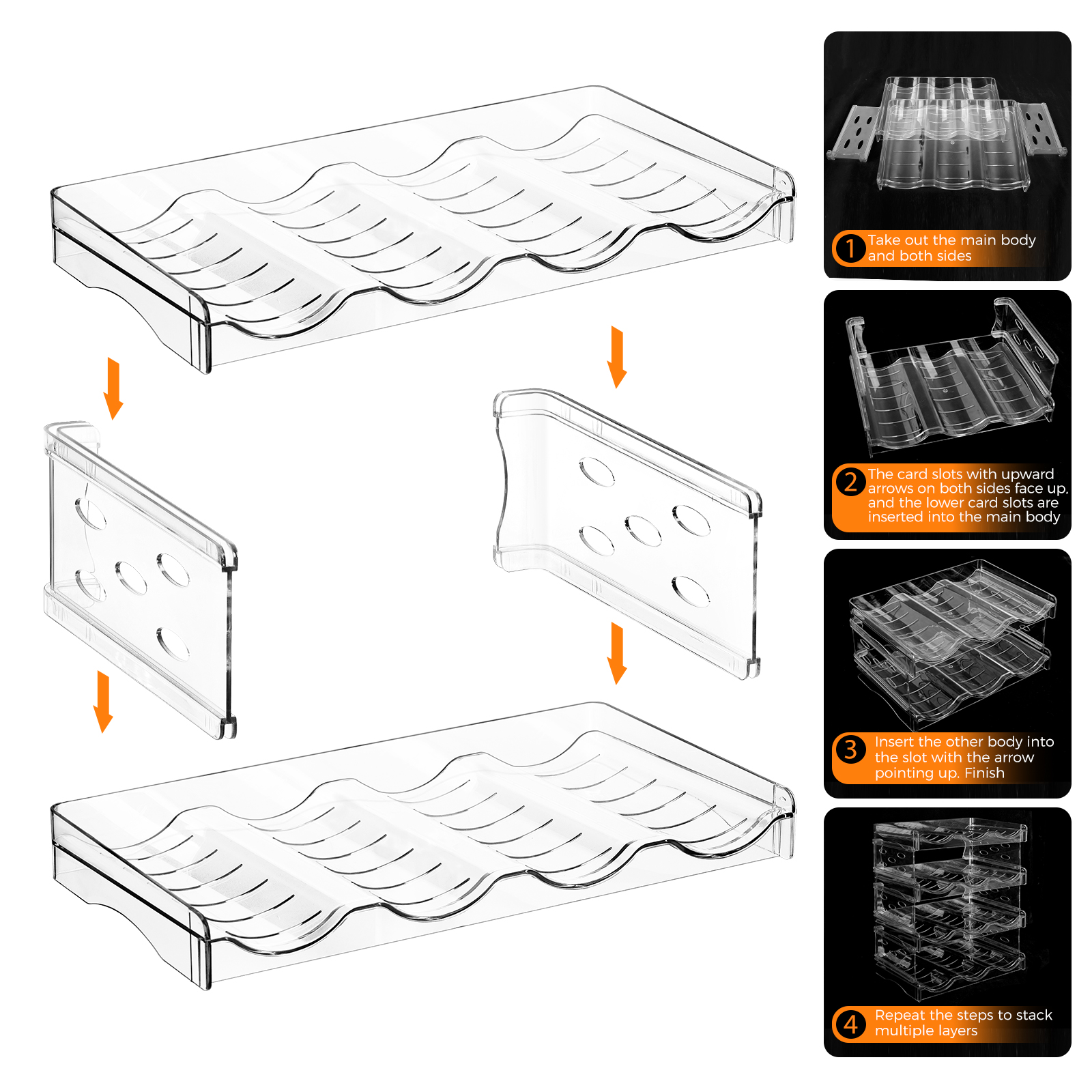 1 Take out the main body and both sides

2 The card slots with upward arrows on both sides face up, and the lower card slots are inserted into the main body

3 Insert the other body into the slot with the arrow pointing up. Finish

4 Repeat the steps to stack multiple layers