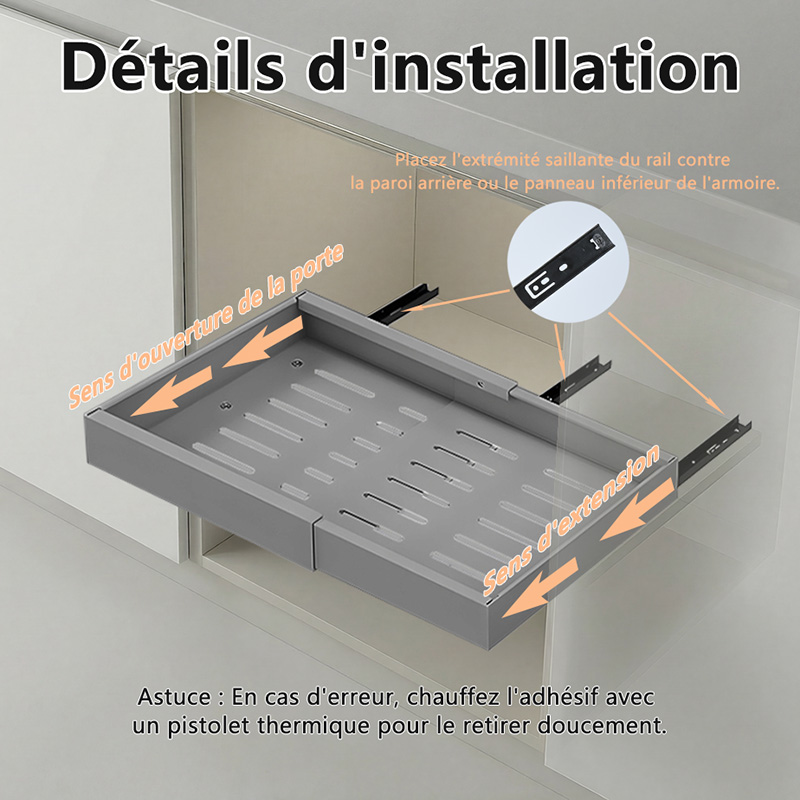 Détails d'installation

Placez l'extrémité saillante du rail contre la paroi arrière ou le panneau inférieur de l'armoire.

Sens d'ouverture de la porte

Sens d'extension

Astuce : En cas d'erreur, chauffez l'adhésif avec un pistolet thermique pour le retirer doucement.