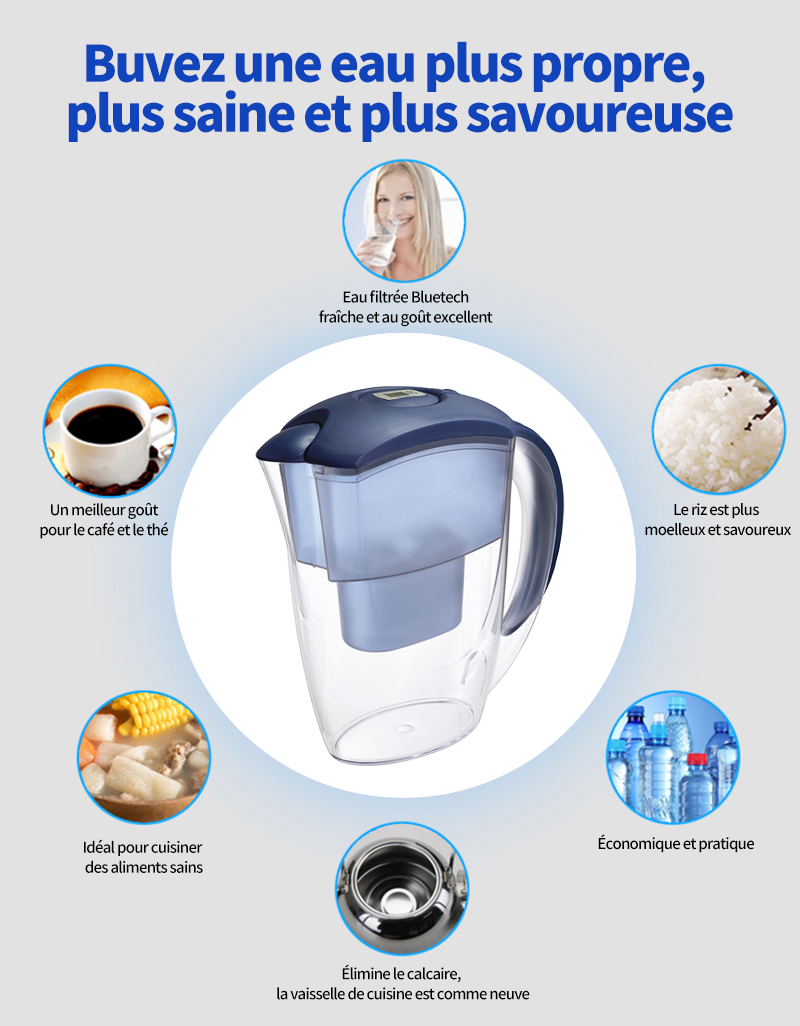 Buvez une eau plus propre, plus saine et plus savoureuse

Eau filtrée Bluetech
fraîche et au goût excellent

Un meilleur goût
pour le café et le thé

Le riz est plus
moelleux et savoureux

Idéal pour cuisiner
des aliments sains

Économique et pratique

Élimine le calcaire,
la vaisselle de cuisine est comme neuve