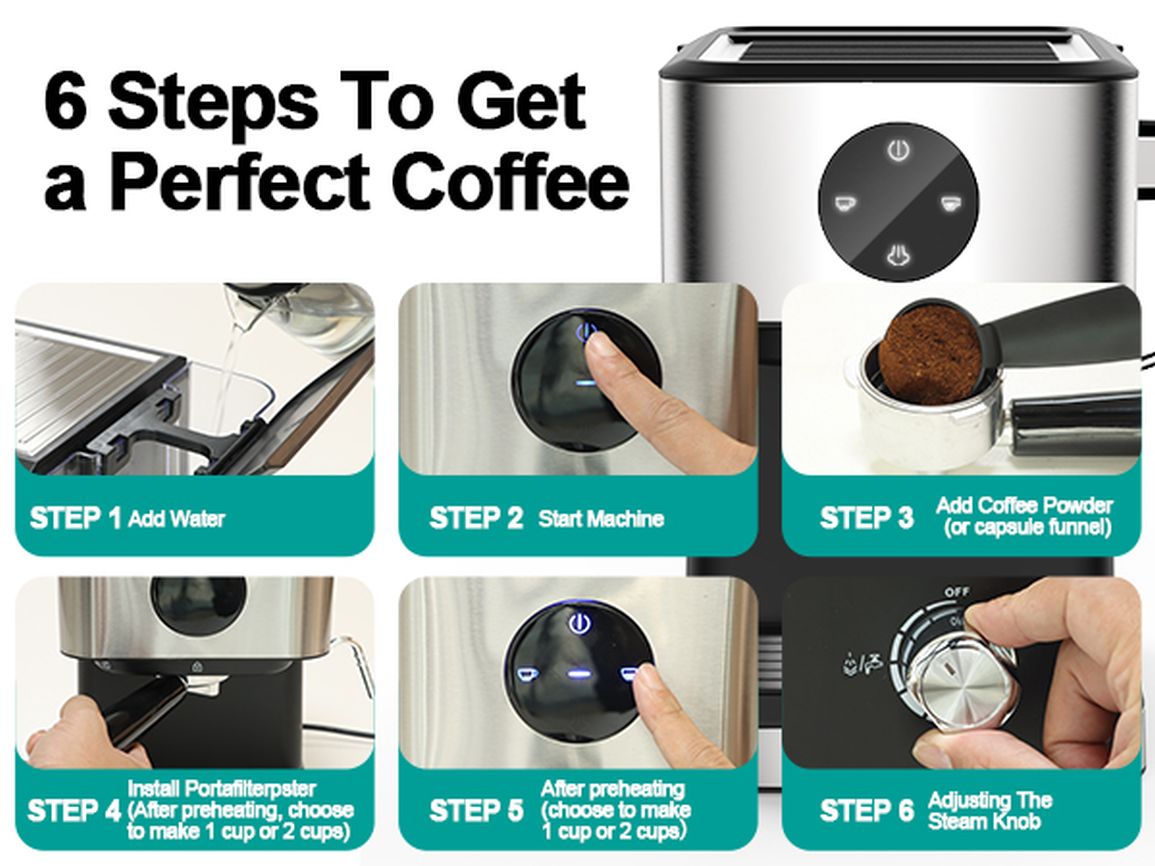 6 Steps To Get a Perfect Coffee

STEP 1 Add Water

STEP 2 Start Machine

STEP 3 Add Coffee Powder (or capsule funnel)

STEP 4 Install Portafilterpster (After preheating, choose to make 1 cup or 2 cups)

STEP 5 After preheating (choose to make 1 cup or 2 cups)

OFF

STEP 6 Adjusting The Steam Knob