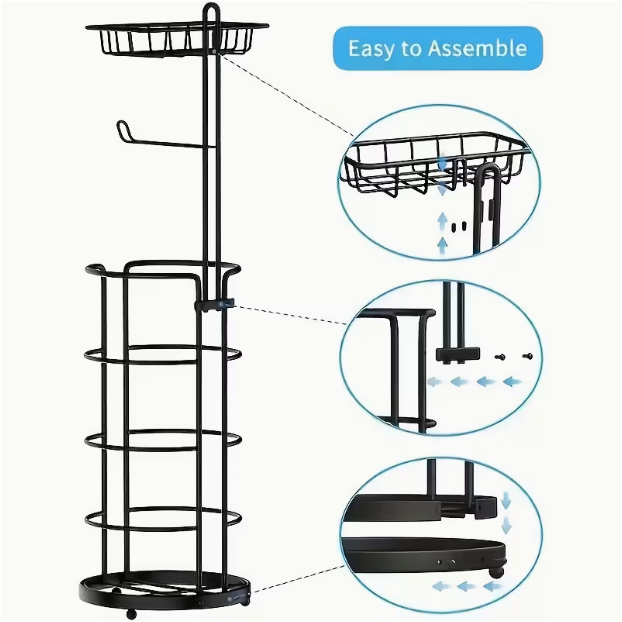 Easy to Assemble