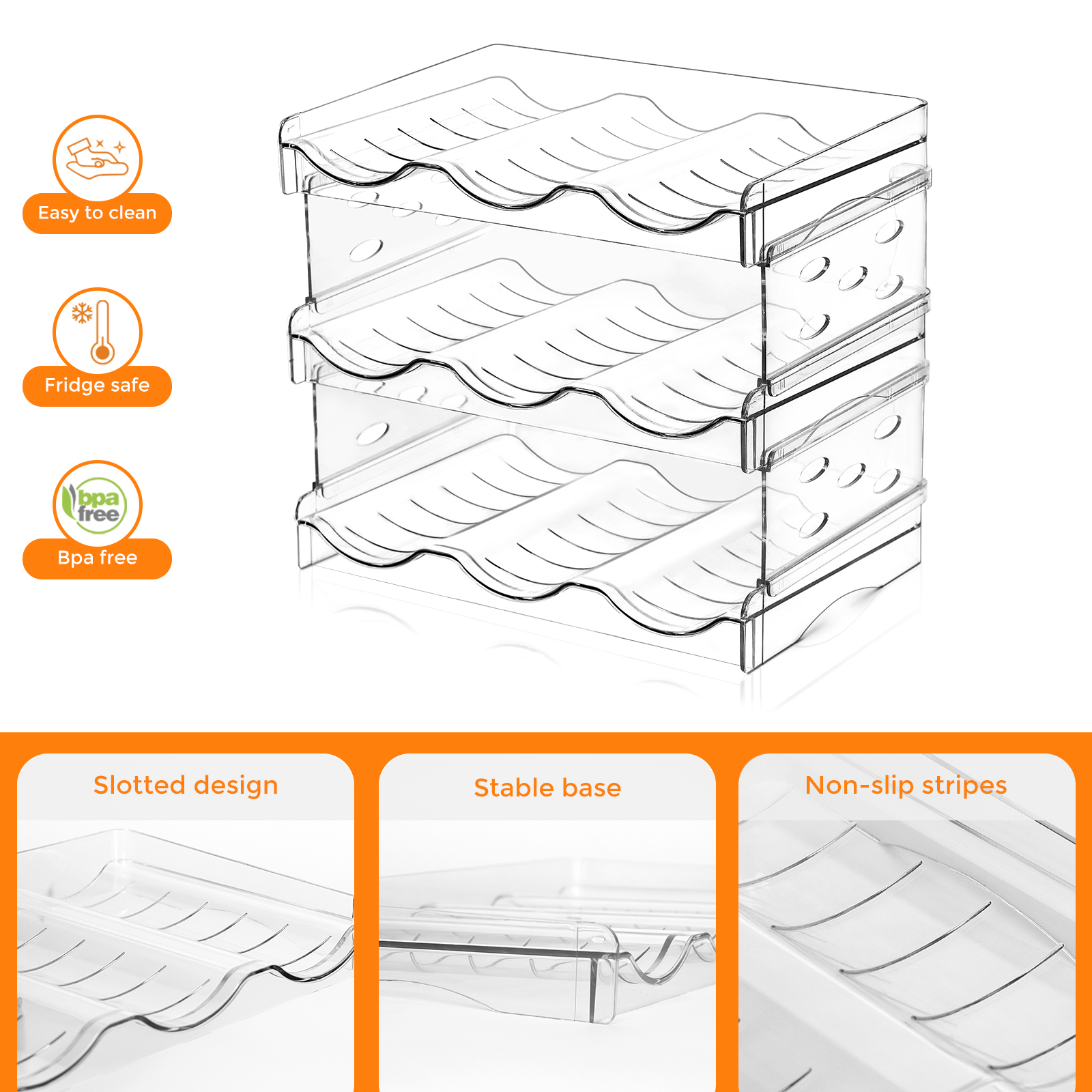 Easy to clean

Fridge safe

bpa free

Bpa free

Slotted design

Stable base

Non-slip stripes