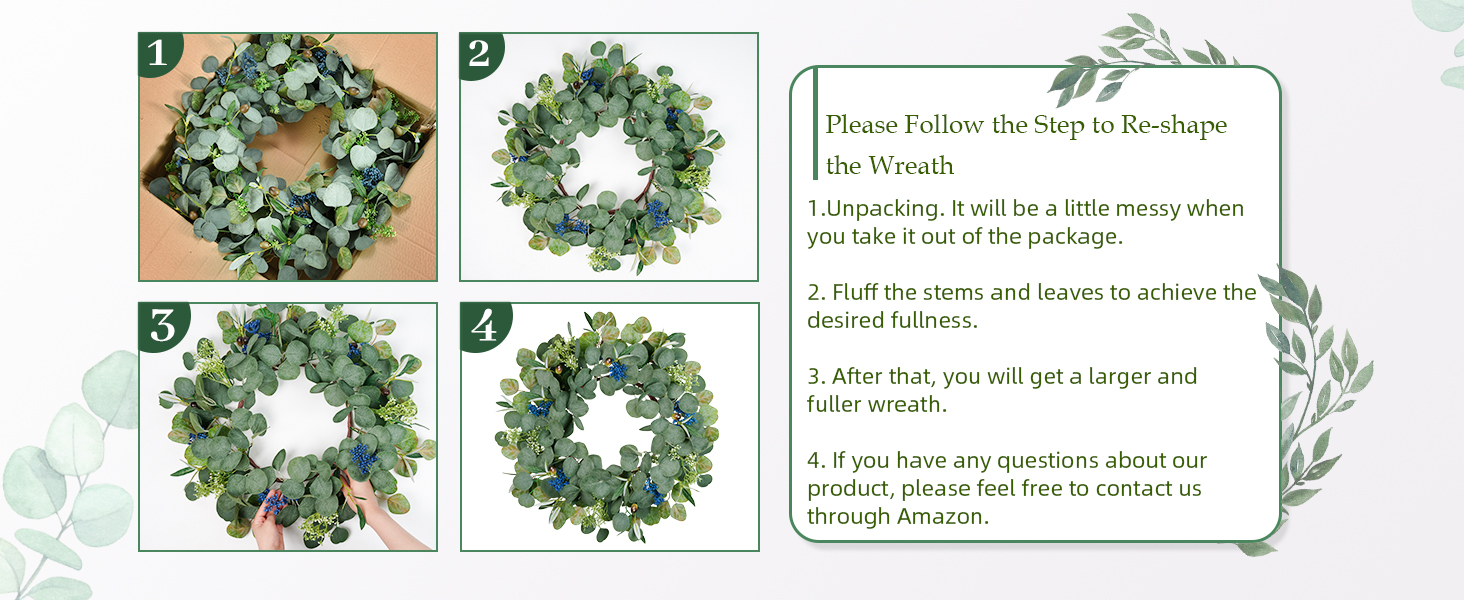 1

2

3

4

Please Follow the Step to Re-shape the Wreath

1.Unpacking. It will be a little messy when you take it out of the package.

2. Fluff the stems and leaves to achieve the desired fullness.

3. After that, you will get a larger and fuller wreath.

4. If you have any questions about our product, please feel free to contact us through Amazon.