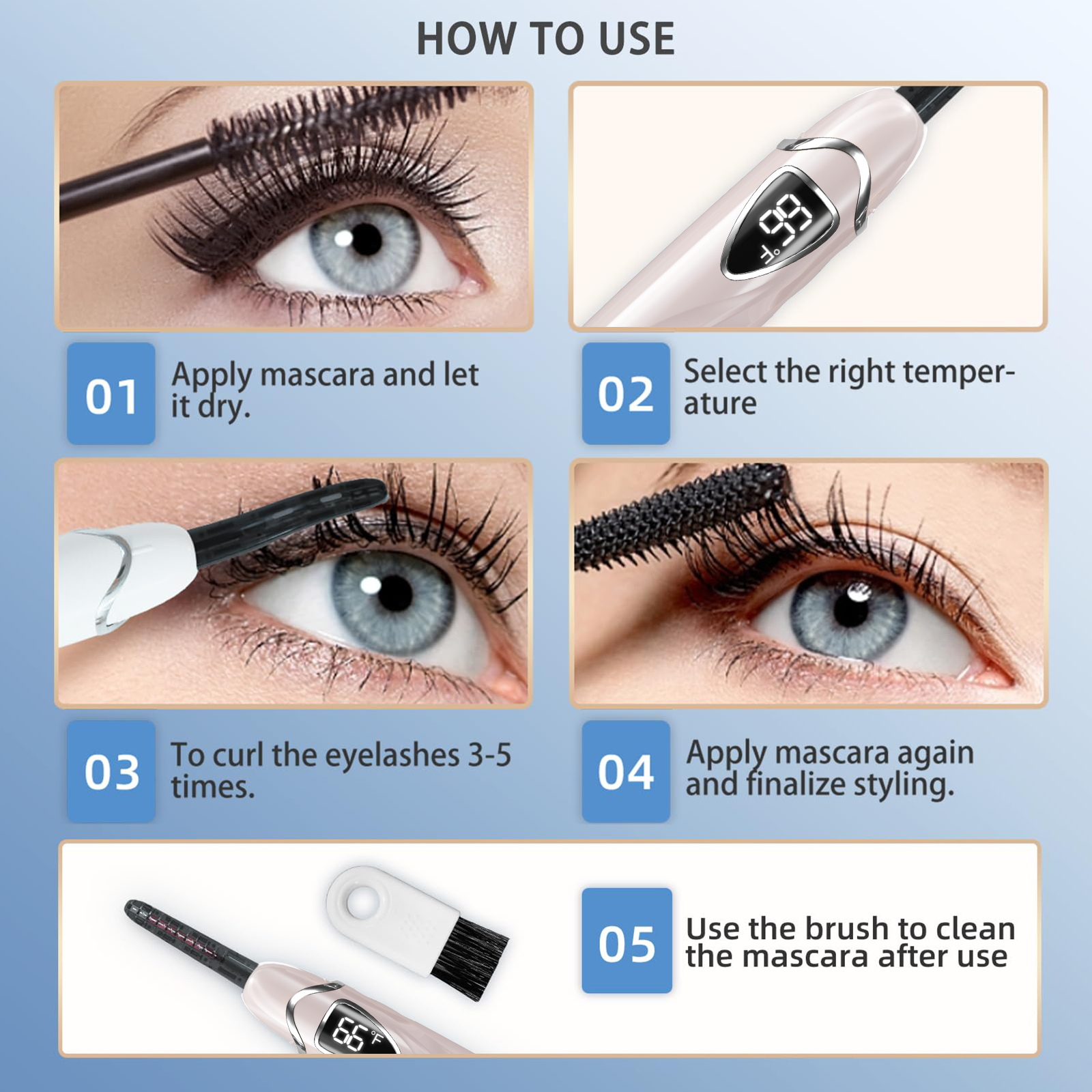 HOW TO USE

66 °F

01 Apply mascara and let it dry.

02 Select the right temperature

03 To curl the eyelashes 3-5 times.

04 Apply mascara again and finalize styling.

66 °F

05 Use the brush to clean the mascara after use