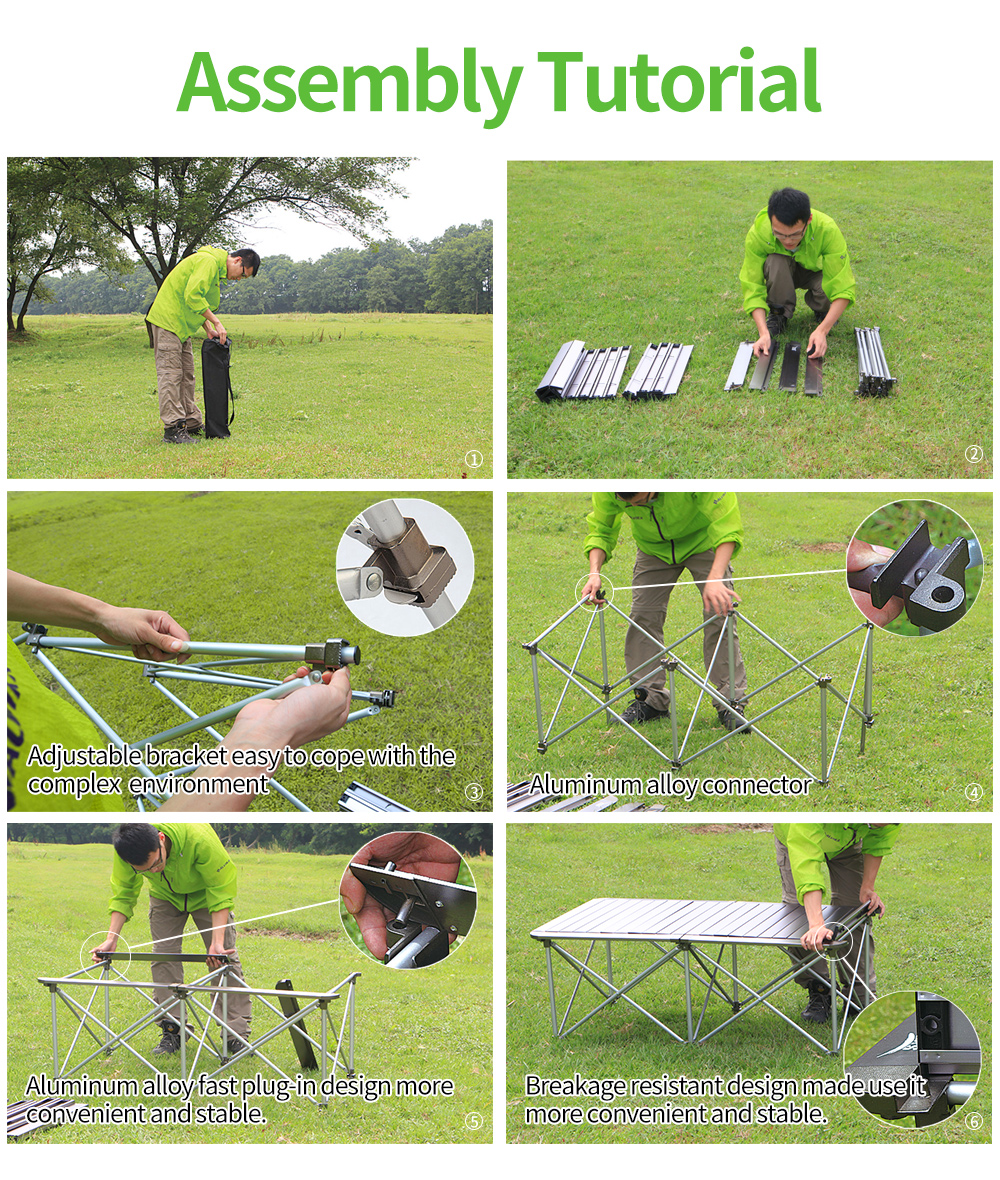 Assembly Tutorial

①

②

Adjustable bracket easy to cope with the complex environment

③

Aluminum alloy connector

④

Aluminum alloy fast plug-in design more convenient and stable.

⑤

Breakage resistant design made use it more convenient and stable.

⑥