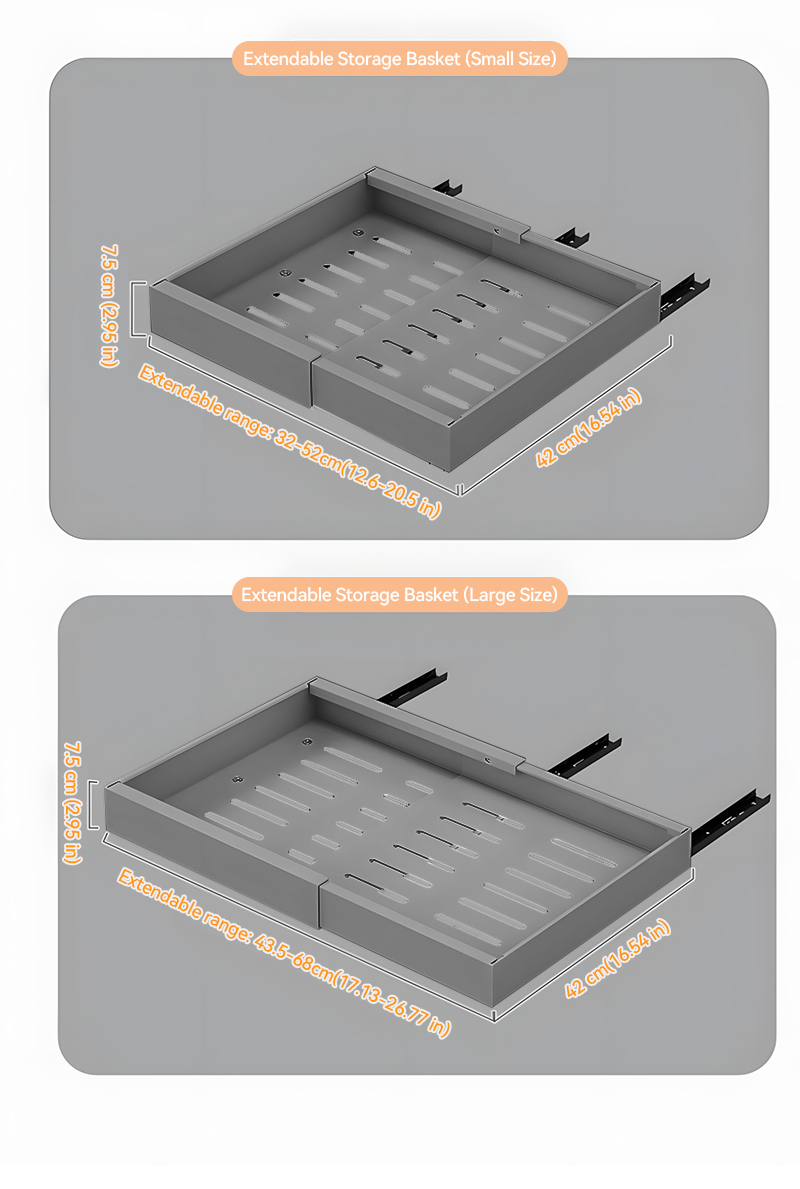 Extendable Storage Basket (Small Size)

7.5 cm (2.95 in)

Extendable range: 32-52cm(12.6-20.5 in)

42 cm(16.54 in)

Extendable Storage Basket (Large Size)

7.5 cm (2.95 in)

Extendable range: 43.5-68cm(17.13-26.77 in)

42 cm(16.54 in)