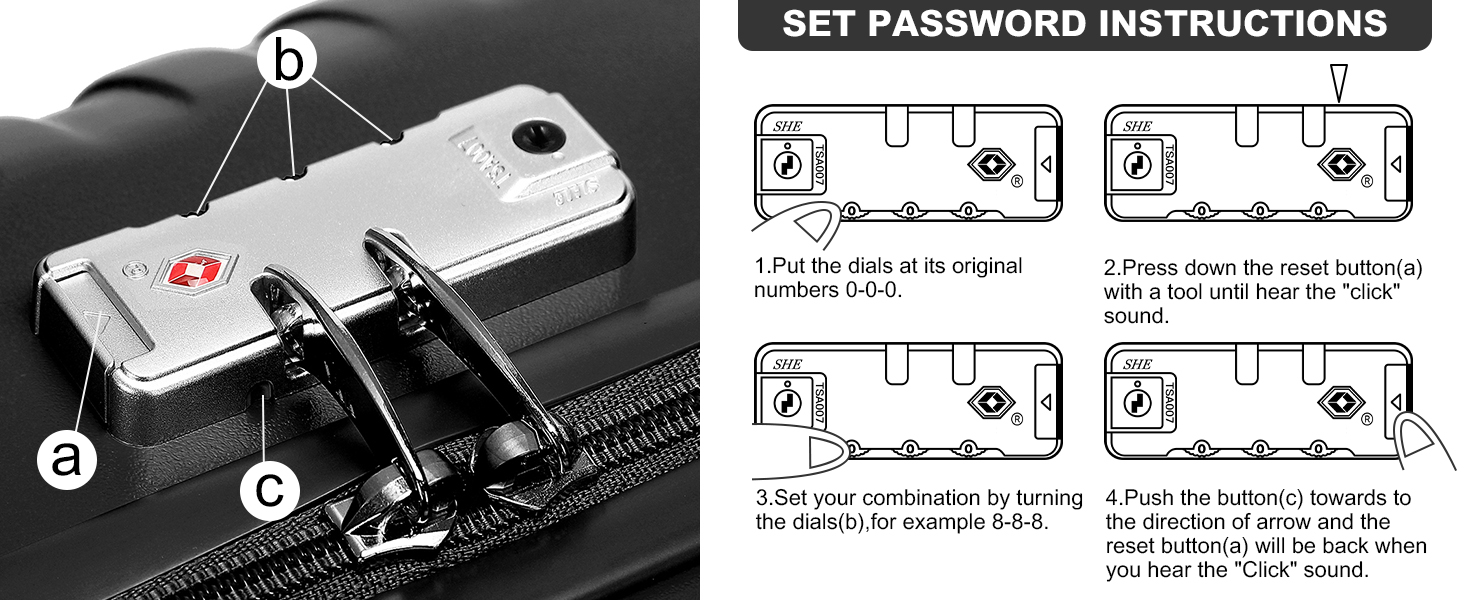 b

TSA007

SHE

a

c

SET PASSWORD INSTRUCTIONS

SHE
TSA007
0 0 0

1.Put the dials at its original numbers 0-0-0.

SHE
TSA007
0 0 0

2.Press down the reset button(a) with a tool until hear the "click" sound.

SHE
TSA007
0 0 0

3.Set your combination by turning the dials(b),for example 8-8-8.

SHE
TSA007
0 0 0

4.Push the button(c) towards to the direction of arrow and the reset button(a) will be back when you hear the "Click" sound.