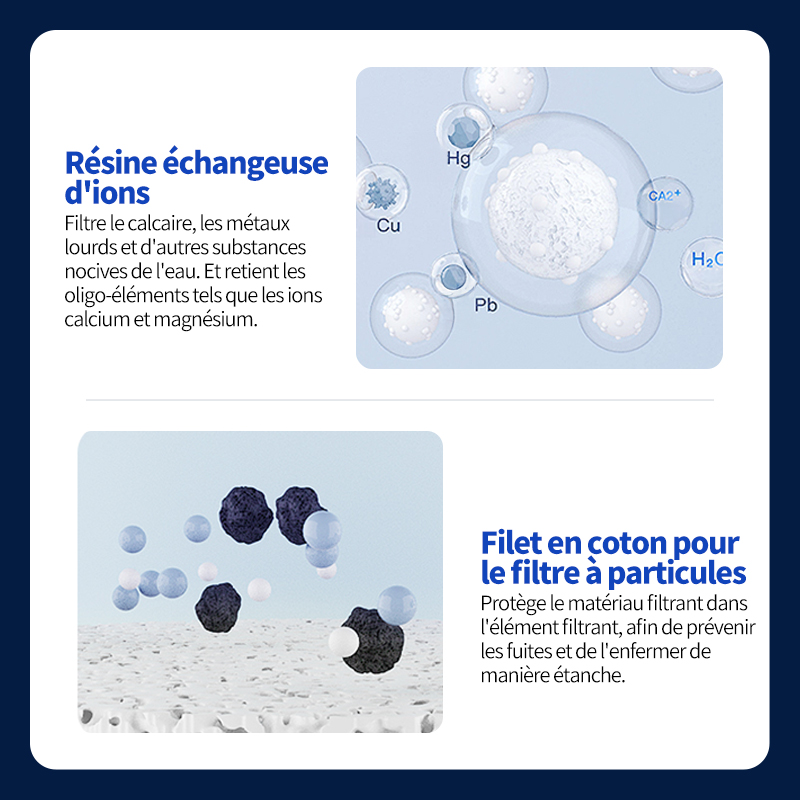 Résine échangeuse d'ions

Filtre le calcaire, les métaux lourds et d'autres substances nocives de l'eau. Et retient les oligo-éléments tels que les ions calcium et magnésium.

Hg

Cu

CA2+

$H_2O$

Pb

Filet en coton pour le filtre à particules

Protège le matériau filtrant dans l'élément filtrant, afin de prévenir les fuites et de l'enfermer de manière étanche.