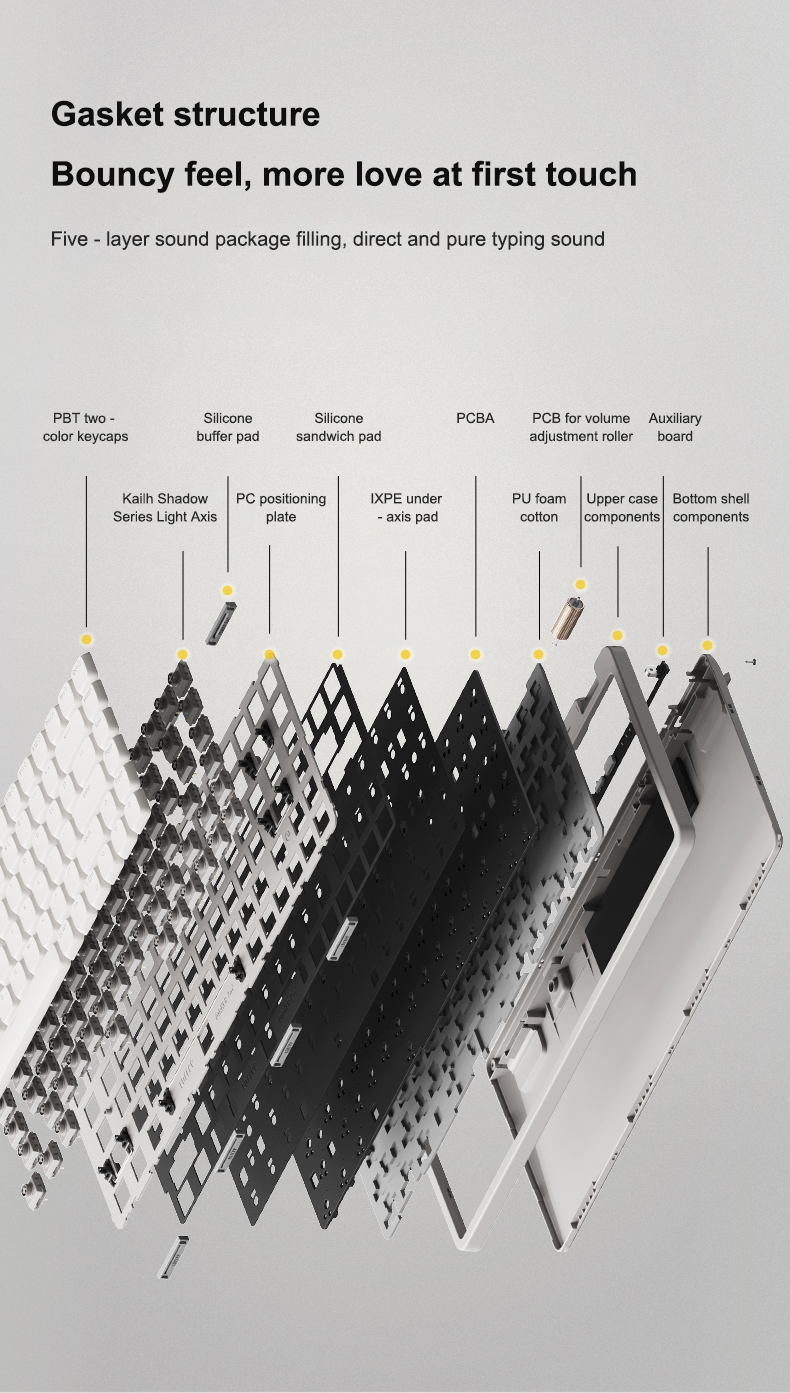 Gasket structure

Bouncy feel, more love at first touch

Five - layer sound package filling, direct and pure typing sound

PBT two - color keycaps

Silicone buffer pad

Silicone sandwich pad

PCBA

PCB for volume adjustment roller

Auxiliary board

Kailh Shadow Series Light Axis

PC positioning plate

IXPE under - axis pad

PU foam cotton

Upper case components

Bottom shell components