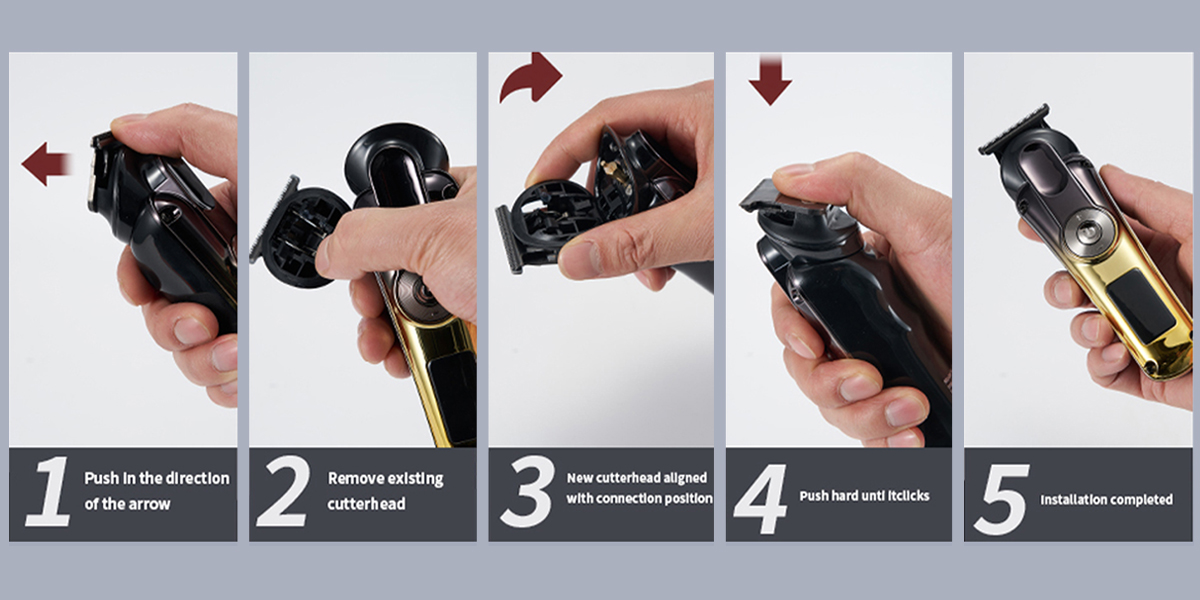 1 Push in the direction of the arrow

2 Remove existing cutterhead

3 New cutterhead aligned with connection position

4 Push hard unti itclicks

5 Installation completed