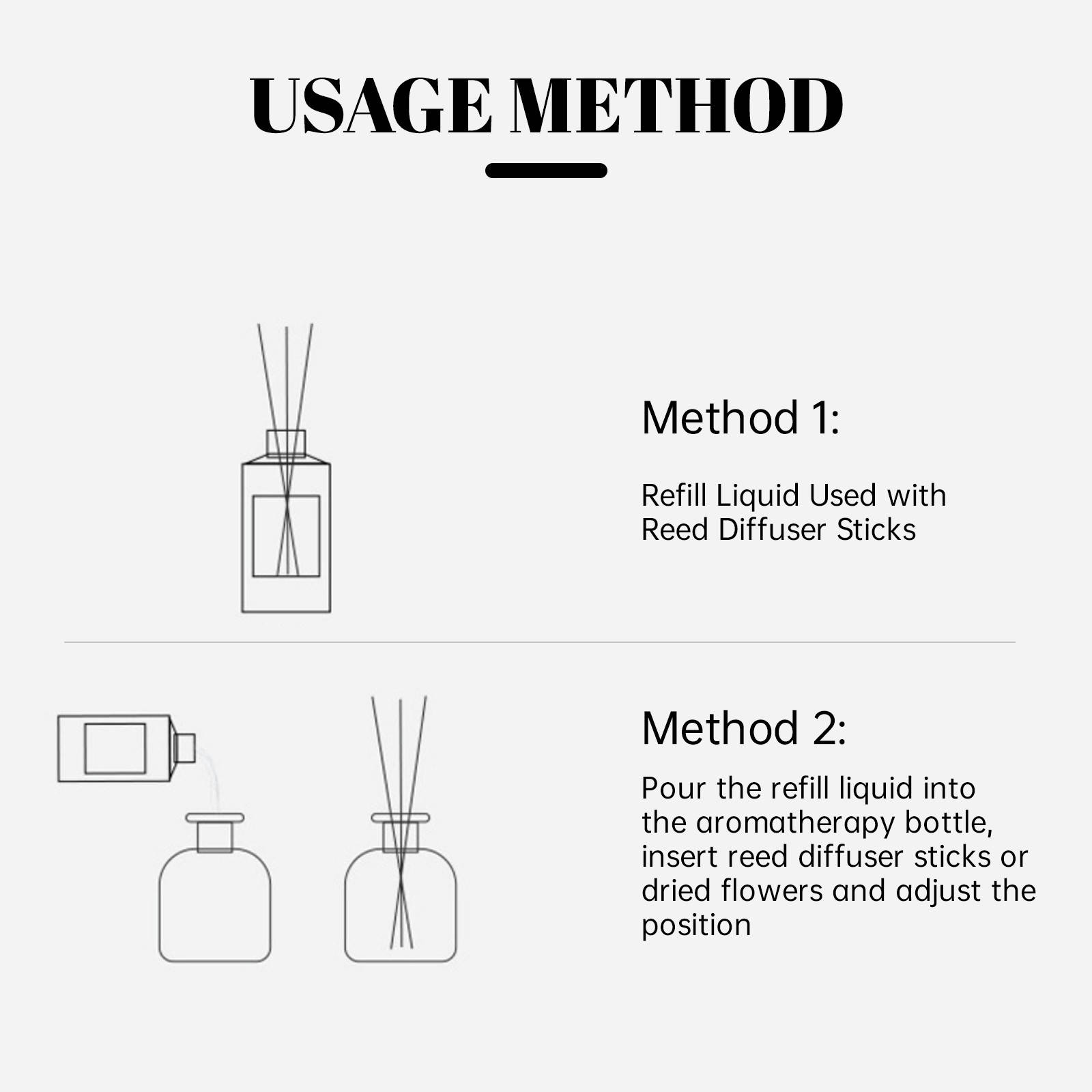 USAGE METHOD

Method 1:

Refill Liquid Used with Reed Diffuser Sticks

Method 2:

Pour the refill liquid into the aromatherapy bottle, insert reed diffuser sticks or dried flowers and adjust the position