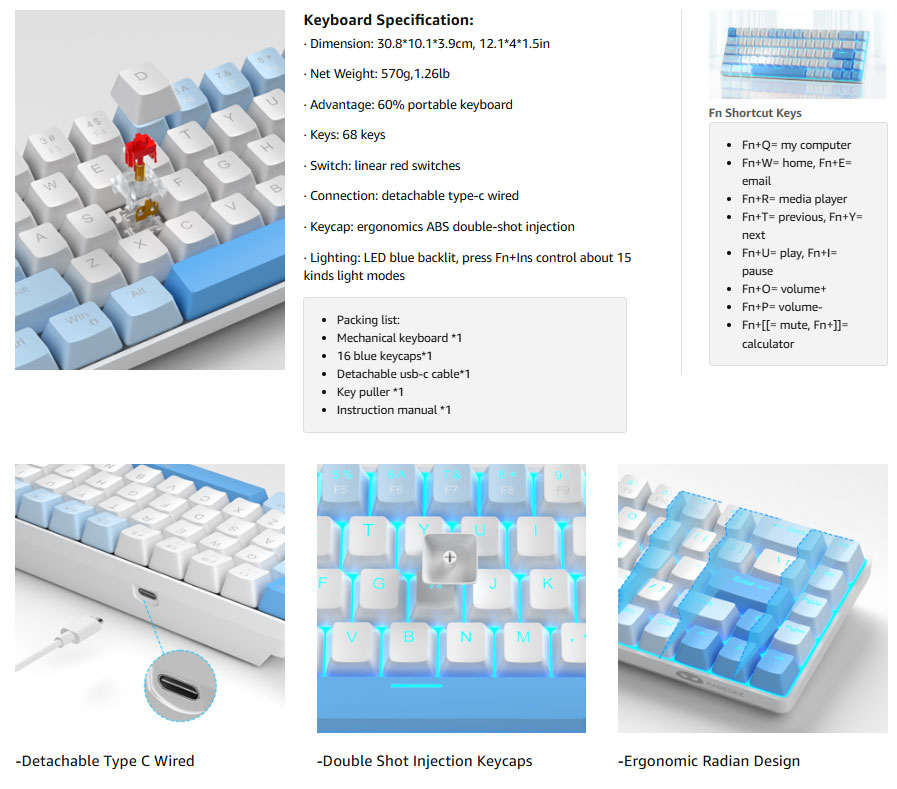 Keyboard Specification:

· Dimension: 30.8*10.1*3.9cm, 12.1*4*1.5in

· Net Weight: 570g,1.26lb

· Advantage: 60% portable keyboard

· Keys: 68 keys

· Switch: linear red switches

· Connection: detachable type-c wired

· Keycap: ergonomics ABS double-shot injection

· Lighting: LED blue backlit, press Fn+Ins control about 15 kinds light modes

- Packing list:
- Mechanical keyboard *1
- 16 blue keycaps*1
- Detachable usb-c cable*1
- Key puller *1
- Instruction manual *1

Fn Shortcut Keys

- Fn+Q= my computer
- Fn+W= home, Fn+E= email
- Fn+R= media player
- Fn+T= previous, Fn+Y= next
- Fn+U= play, Fn+I= pause
- Fn+O= volume+
- Fn+P= volume-
- Fn+[[= mute, Fn+]]= calculator

-Detachable Type C Wired

-Double Shot Injection Keycaps

-Ergonomic Radian Design