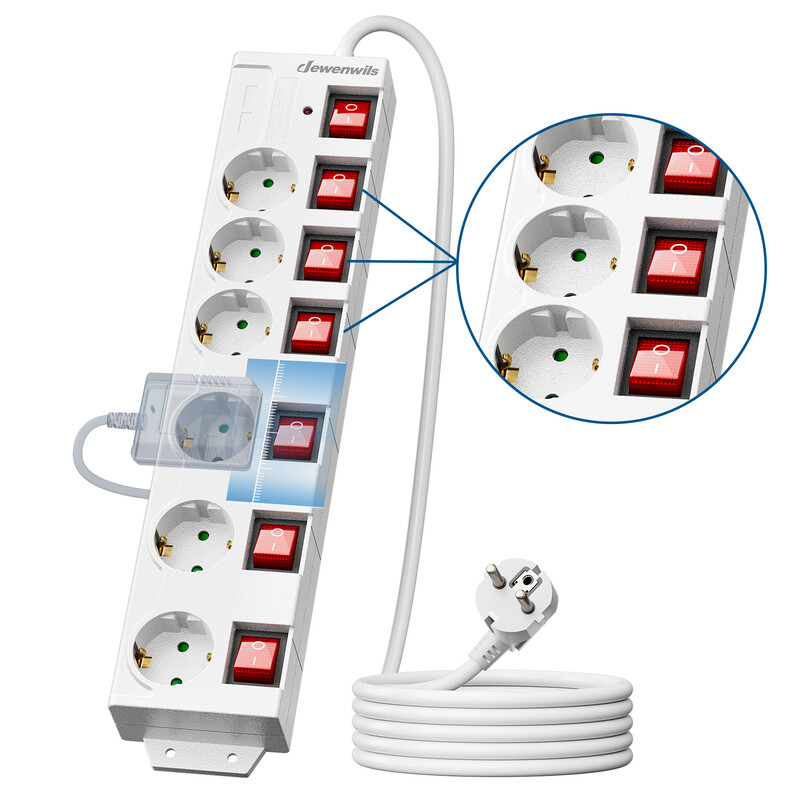 dewenwils